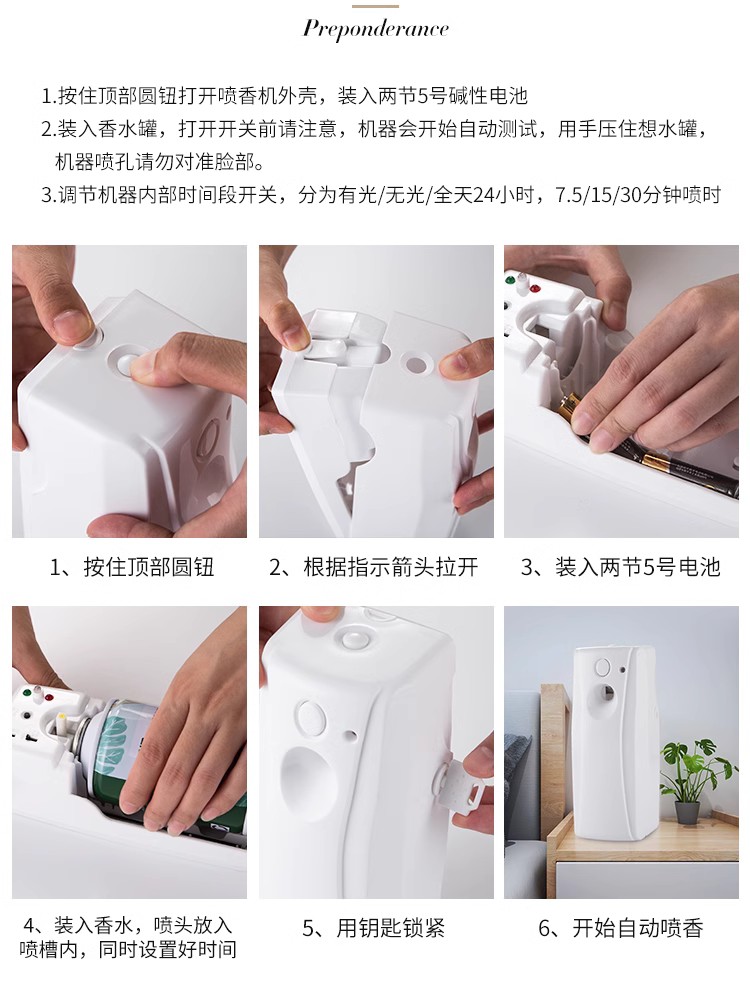 Preponderance

1.按住顶部圆钮打开喷香机外壳，装入两节5号碱性电池
2.装入香水罐，打开开关前请注意，机器会开始自动测试，用手压住想水罐，机器喷孔请勿对准脸部。
3.调节机器内部时间段开关，分为有光/无光/全天24小时，7.5/15/30分钟喷时

1、按住顶部圆钮

2、根据指示箭头拉开

3、装入两节5号电池

4、装入香水，喷头放入喷槽内，同时设置好时间

5、用钥匙锁紧

6、开始自动喷香