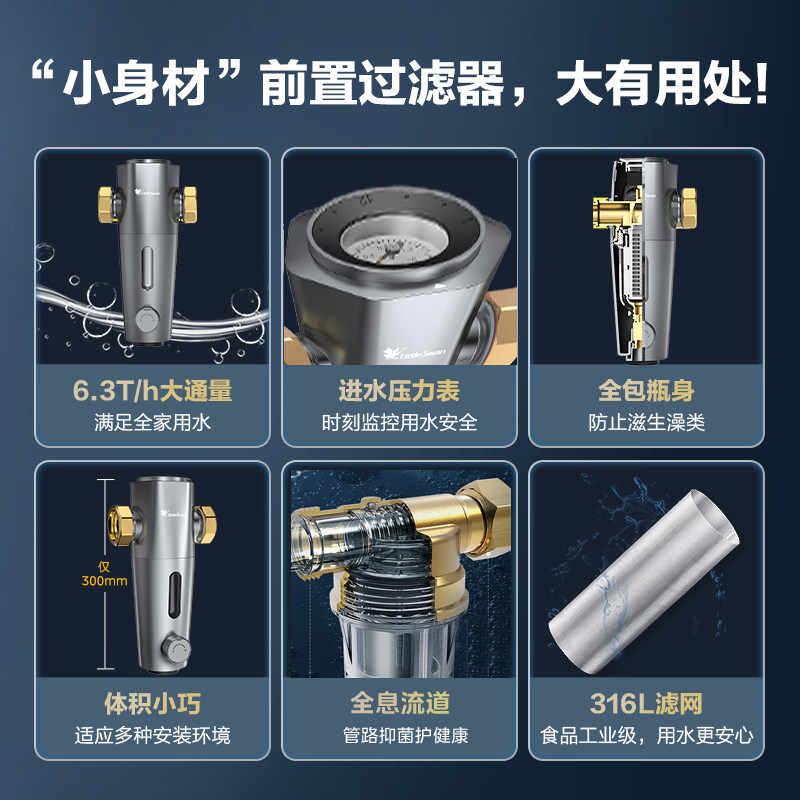 “小身材”前置过滤器，大有用处！

LittleSwan

6.3T/h大通量
满足全家用水

LittleSwan

进水压力表
时刻监控用水安全

全包瓶身
防止滋生澡类

LittleSwan

仅
300mm

体积小巧
适应多种安装环境

全息流道
管路抑菌护健康

316L滤网
食品工业级，用水更安心