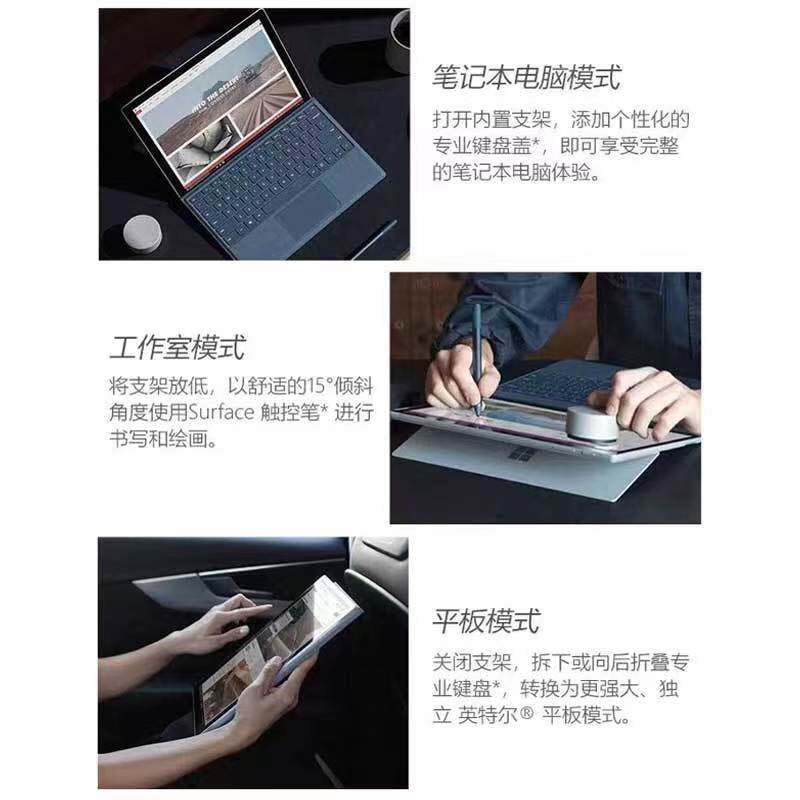 INTO THE DESERT

笔记本电脑模式

打开内置支架，添加个性化的专业键盘盖*，即可享受完整的笔记本电脑体验。

工作室模式

将支架放低，以舒适的15°倾斜角度使用Surface 触控笔* 进行书写和绘画。

平板模式

关闭支架，拆下或向后折叠专业键盘*，转换为更强大、独立 英特尔® 平板模式。