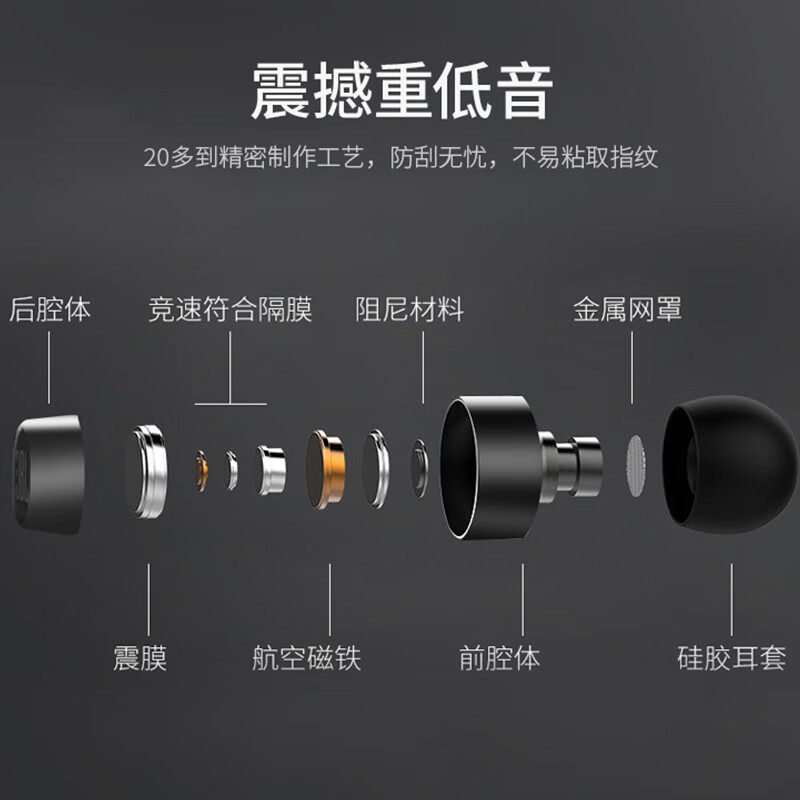 震撼重低音

20多到精密制作工艺，防刮无忧，不易粘取指纹

后腔体

竞速符合隔膜

阻尼材料

金属网罩

震膜

航空磁铁

前腔体

硅胶耳套