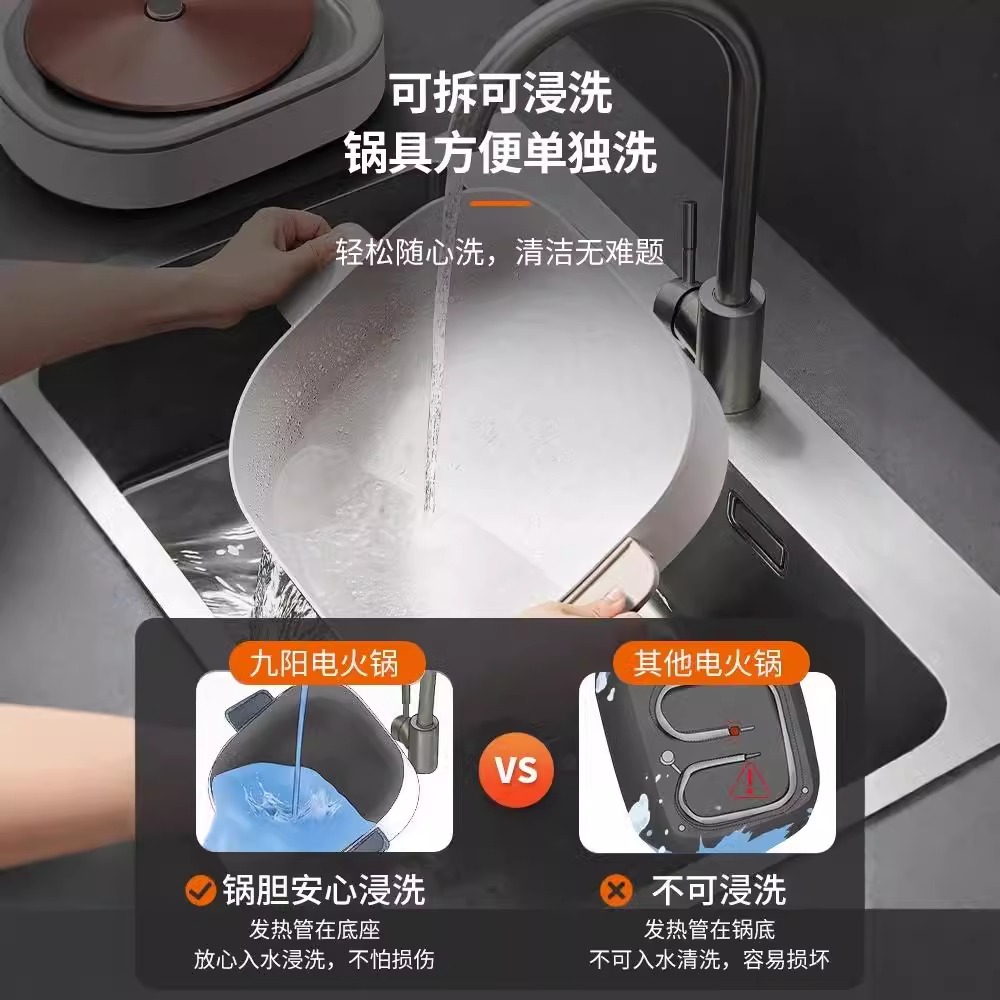 可拆可浸洗
锅具方便单独洗

轻松随心洗，清洁无难题

九阳电火锅

VS

其他电火锅

锅胆安心浸洗
发热管在底座
放心入水浸洗，不怕损伤

不可浸洗
发热管在锅底
不可入水清洗，容易损坏