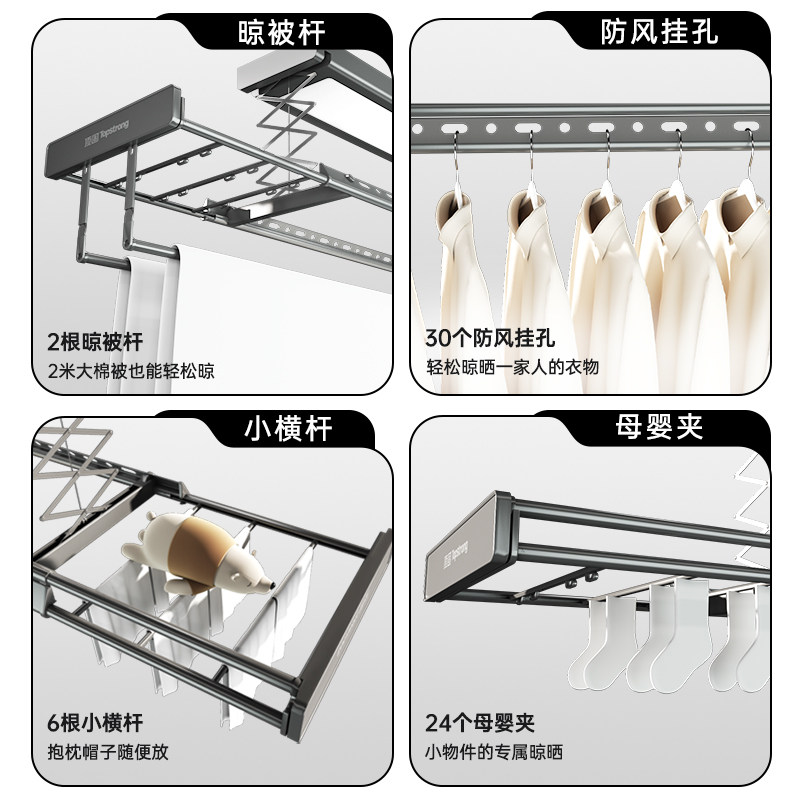 晾被杆

顶固 Topstrong

2根晾被杆
2米大棉被也能轻松晾

防风挂孔

30个防风挂孔
轻松晾晒一家人的衣物

小横杆

6根小横杆
抱枕帽子随便放

母婴夹

顶固 Topstrong

24个母婴夹
小物件的专属晾晒