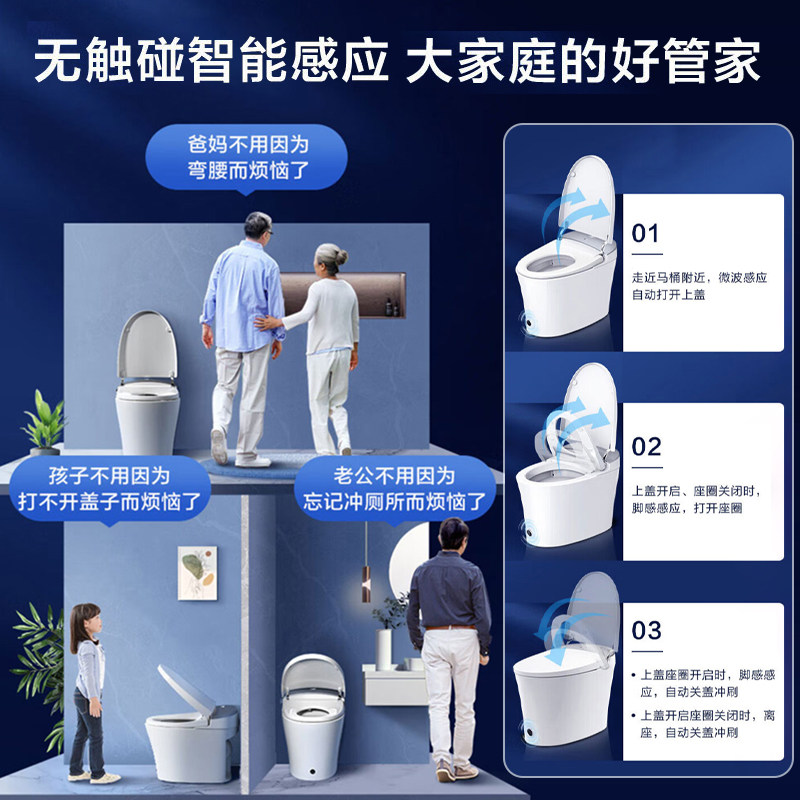 无触碰智能感应 大家庭的好管家

爸妈不用因为弯腰而烦恼了

孩子不用因为打不开盖子而烦恼了

老公不用因为忘记冲厕所而烦恼了

01
走近马桶附近，微波感应自动打开上盖

02
上盖开启、座圈关闭时，脚感感应，打开座圈

03
• 上盖座圈开启时，脚感感应，自动关盖冲刷
• 上盖开启座圈关闭时，离座，自动关盖冲刷