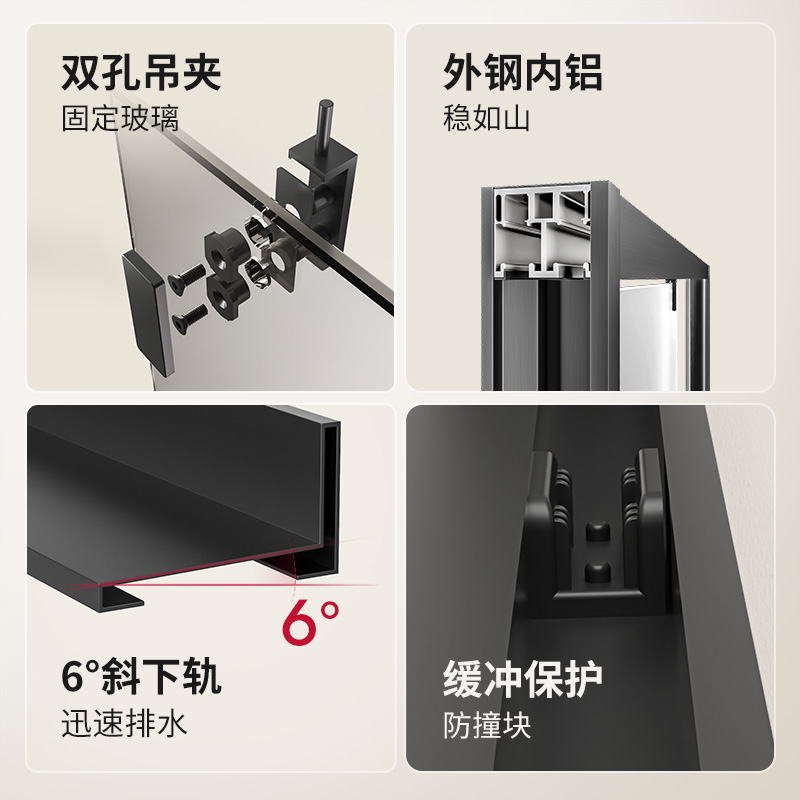 双孔吊夹
固定玻璃

外钢内铝
稳如山

6°

6°斜下轨
迅速排水

缓冲保护
防撞块