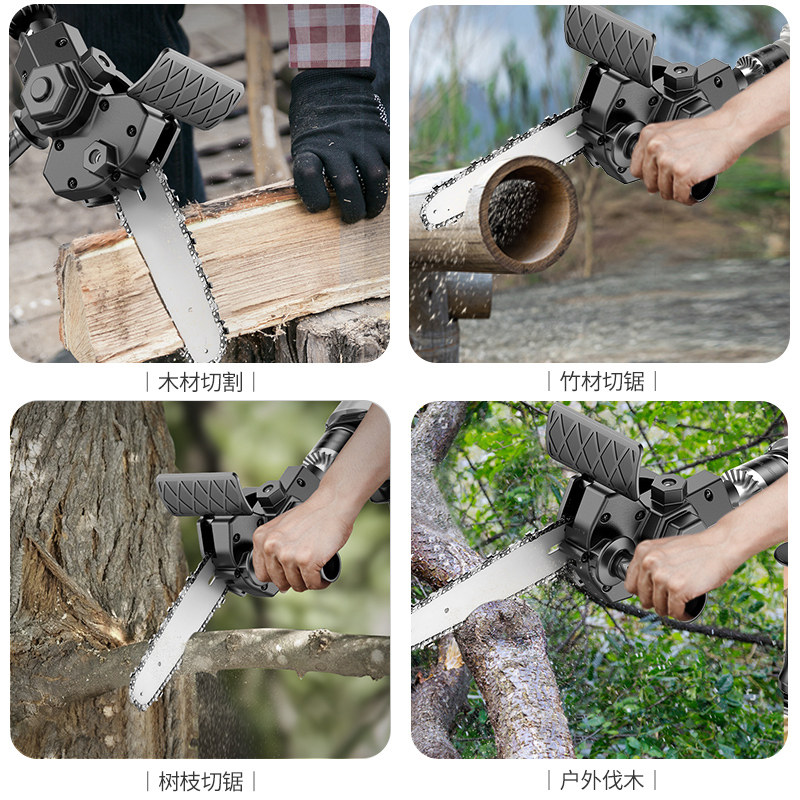 | 木材切割 |

| 竹材切锯 |

| 树枝切锯 |

| 户外伐木 |