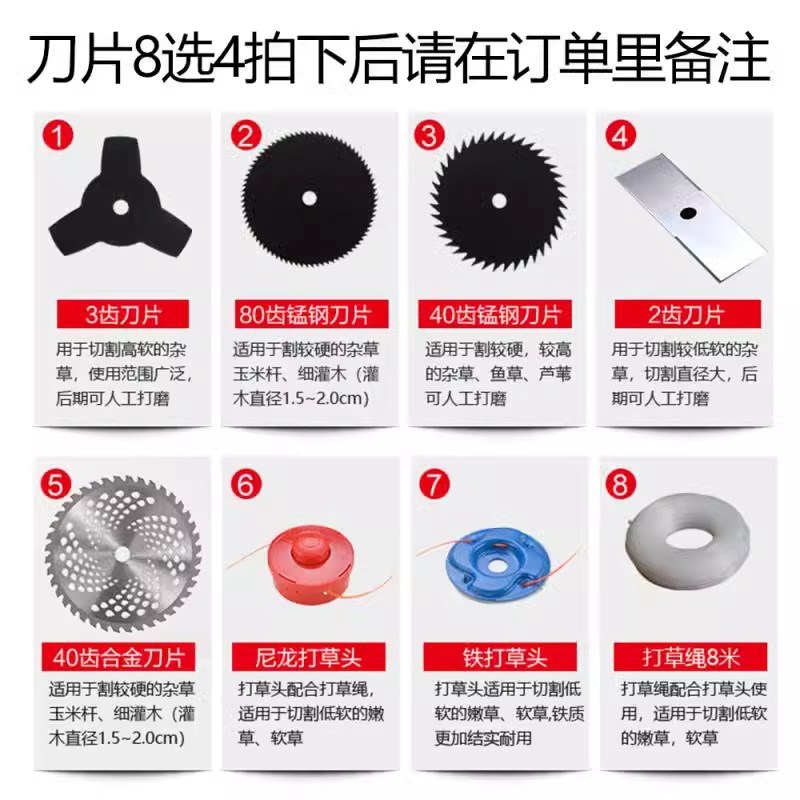 刀片8选4拍下后请在订单里备注

1
3齿刀片
用于切割高软的杂草，使用范围广泛，后期可人工打磨

2
80齿锰钢刀片
适用于割较硬的杂草玉米杆、细灌木（灌木直径1.5~2.0cm）

3
40齿锰钢刀片
适用于割较硬，较高的杂草、鱼草、芦苇可人工打磨

4
2齿刀片
用于切割较低软的杂草，切割直径大，后期可人工打磨

5
40齿合金刀片
适用于割较硬的杂草玉米杆、细灌木（灌木直径1.5~2.0cm）

6
尼龙打草头
打草头配合打草绳，适用于切割低软的嫩草、软草

7
铁打草头
打草头适用于切割低软的嫩草、软草,铁质更加结实耐用

8
打草绳8米
打草绳配合打草头使用，适用于切割低软的嫩草，软草