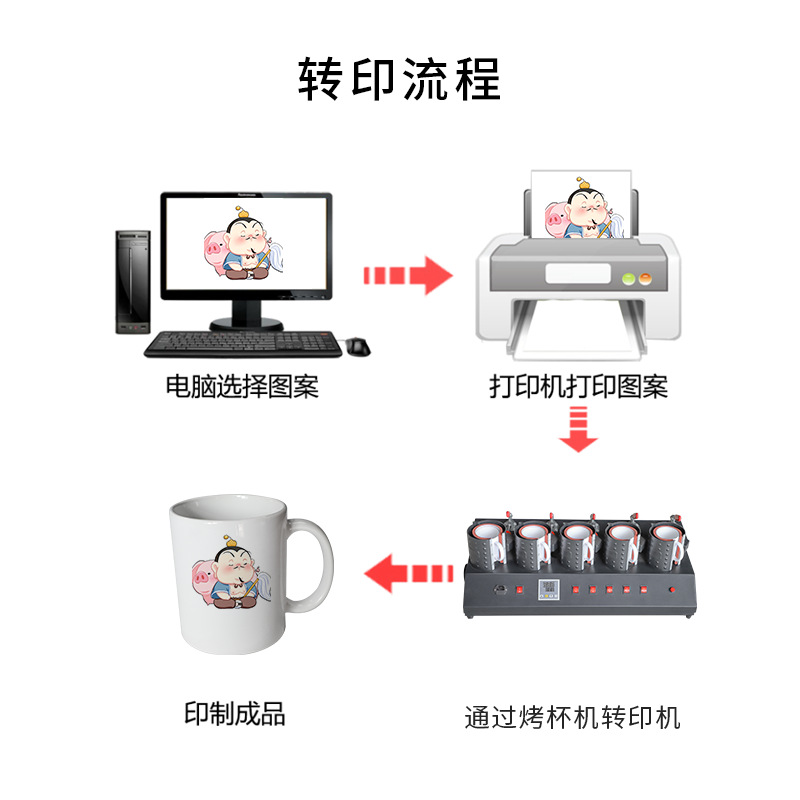 转印流程

电脑选择图案

打印机打印图案

通过烤杯机转印机

印制成品