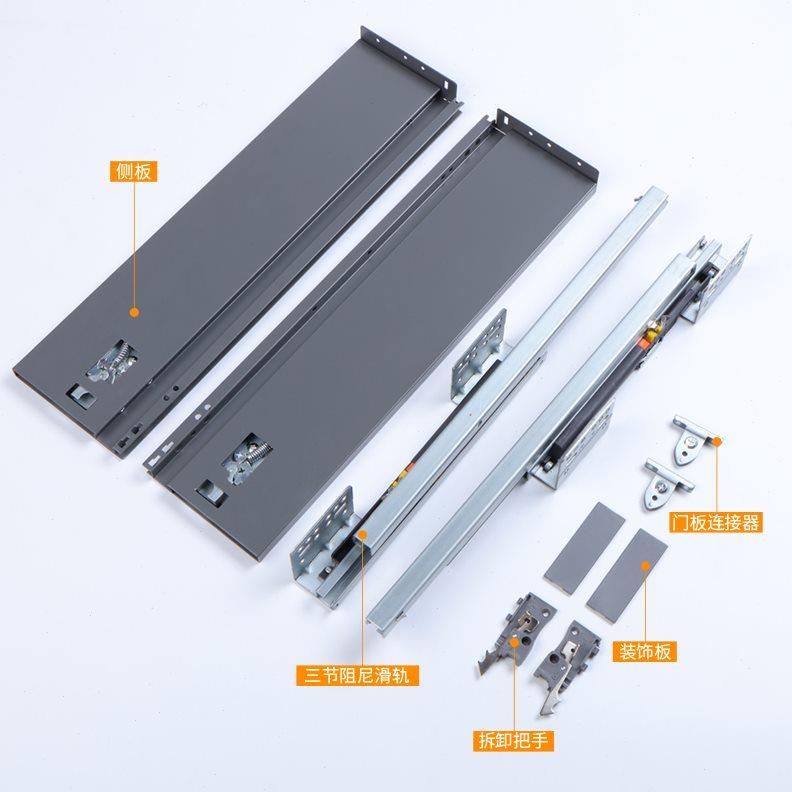 侧板

门板连接器

装饰板

三节阻尼滑轨

拆卸把手