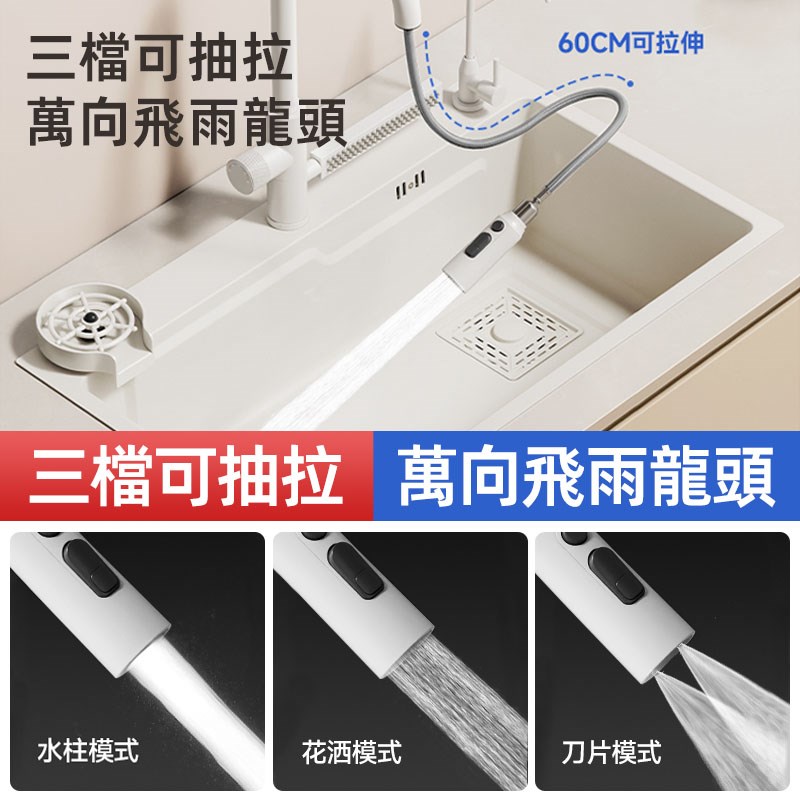 三檔可抽拉
萬向飛雨龍頭

60CM可拉伸

三檔可抽拉 萬向飛雨龍頭

水柱模式

花洒模式

刀片模式