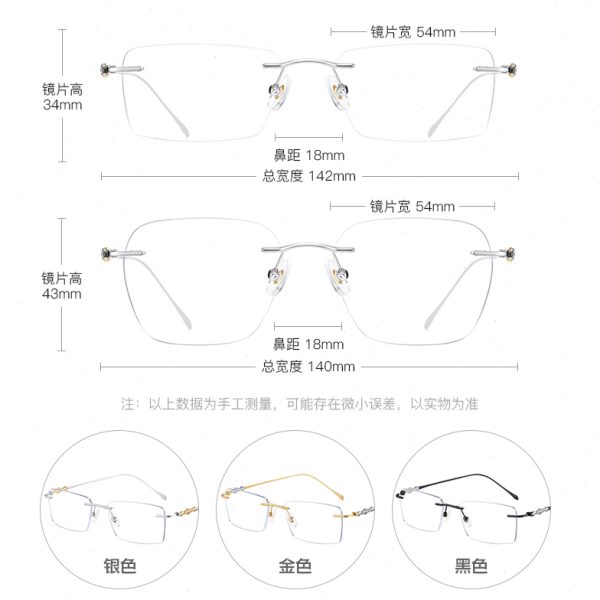 镜片宽 54mm

镜片高
34mm

鼻距 18mm

总宽度 142mm

镜片宽 54mm

镜片高
43mm

鼻距 18mm

总宽度 140mm

注：以上数据为手工测量，可能存在微小误差，以实物为准

银色

金色

黑色