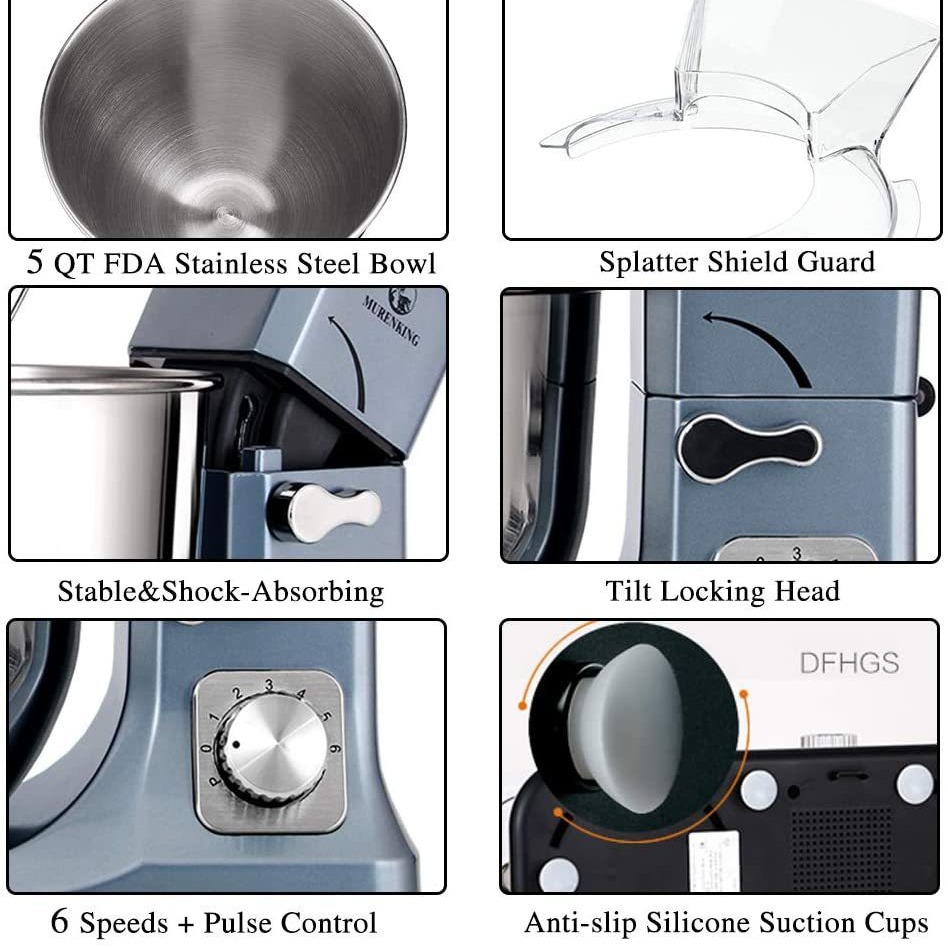 5 QT FDA Stainless Steel Bowl

Splatter Shield Guard

MURENKING

Stable&Shock-Absorbing

3

Tilt Locking Head

P 0 1 2 3 4 5 6

6 Speeds + Pulse Control

DFHGS

Anti-slip Silicone Suction Cups