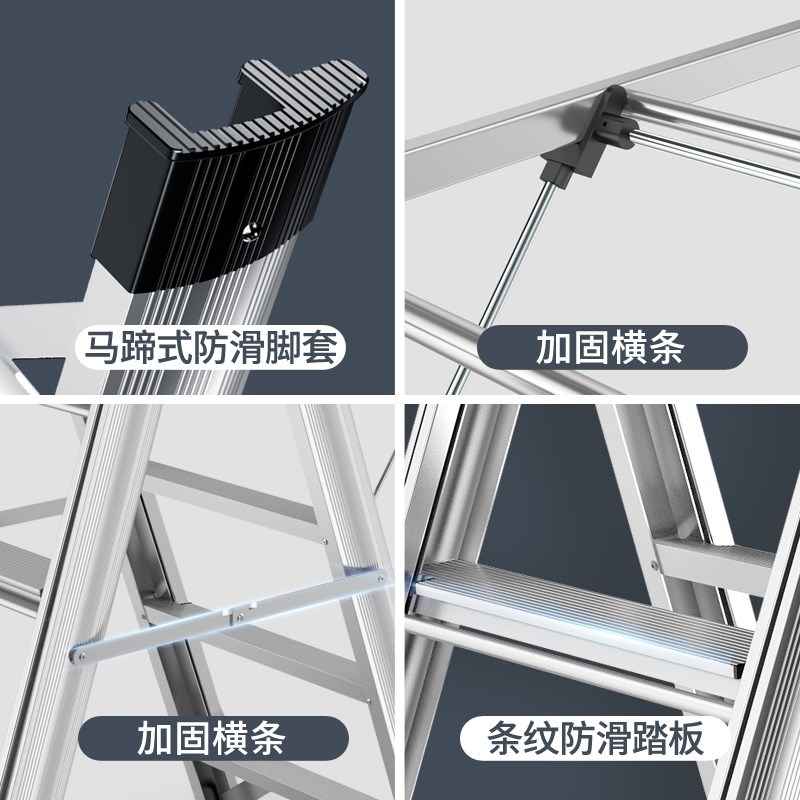 马蹄式防滑脚套

加固横条

加固横条

条纹防滑踏板