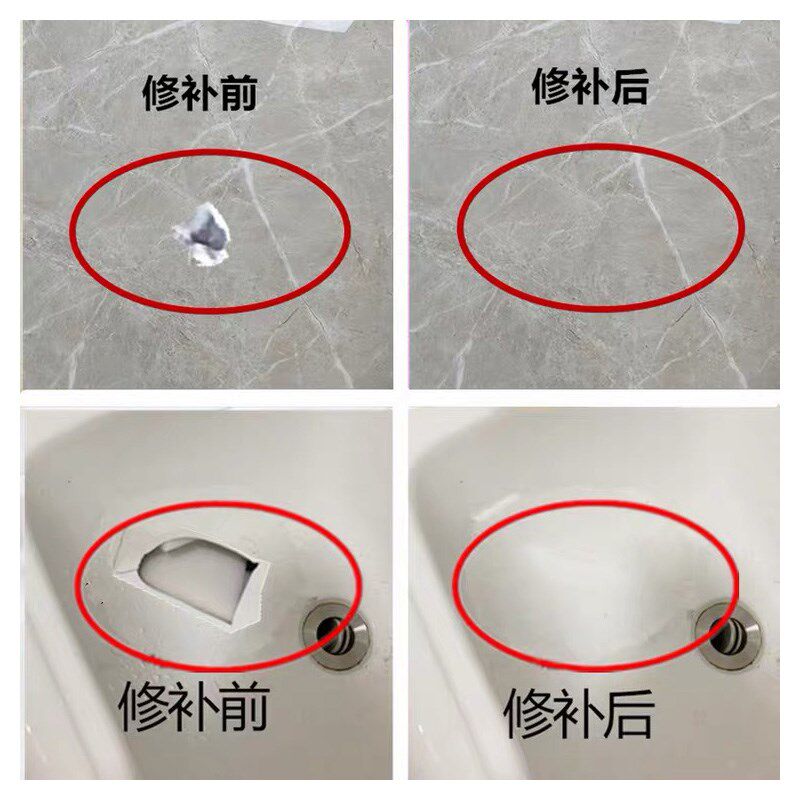 修补前

修补后

修补前

修补后