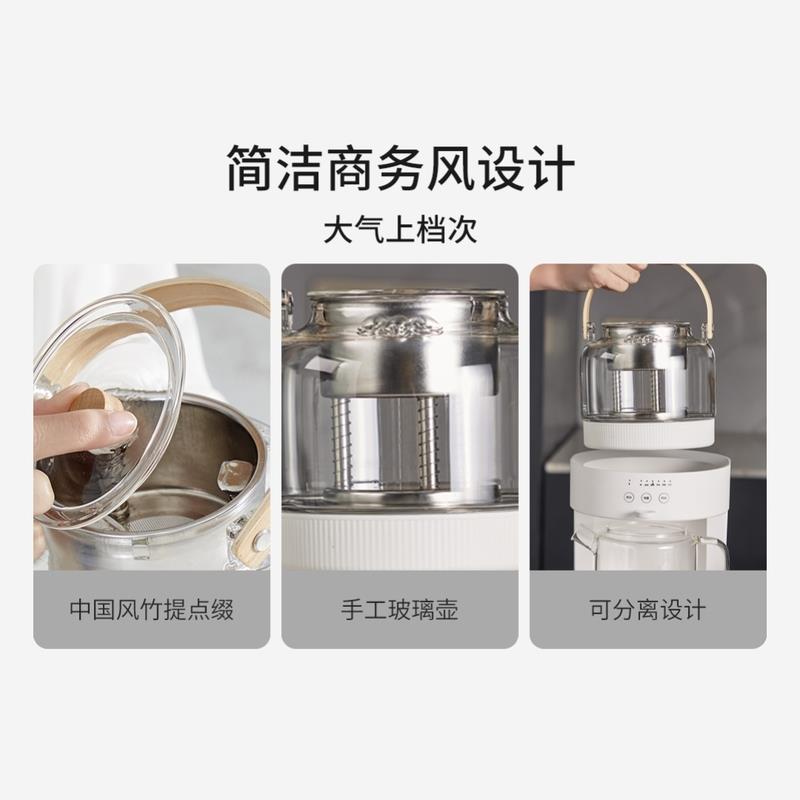 简洁商务风设计

大气上档次

中国风竹提点缀

手工玻璃壶

可分离设计