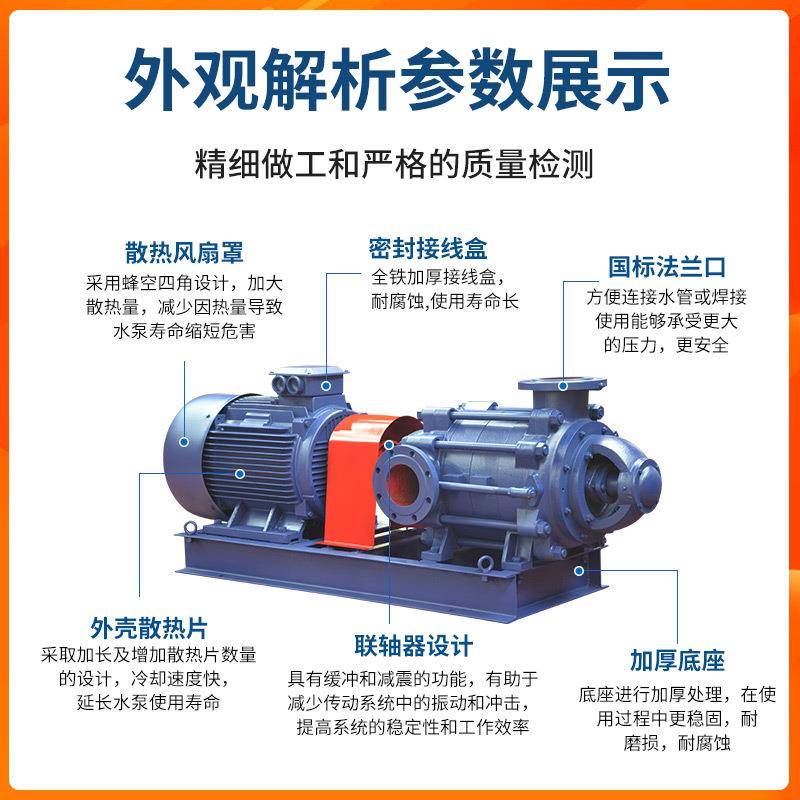 外观解析参数展示

精细做工和严格的质量检测

散热风扇罩
采用蜂空四角设计，加大散热量，减少因热量导致水泵寿命缩短危害

密封接线盒
全铁加厚接线盒，耐腐蚀,使用寿命长

国标法兰口
方便连接水管或焊接使用能够承受更大的压力，更安全

外壳散热片
采取加长及增加散热片数量的设计，冷却速度快，延长水泵使用寿命

联轴器设计
具有缓冲和减震的功能，有助于减少传动系统中的振动和冲击，提高系统的稳定性和工作效率

加厚底座
底座进行加厚处理，在使用过程中更稳固，耐磨损，耐腐蚀