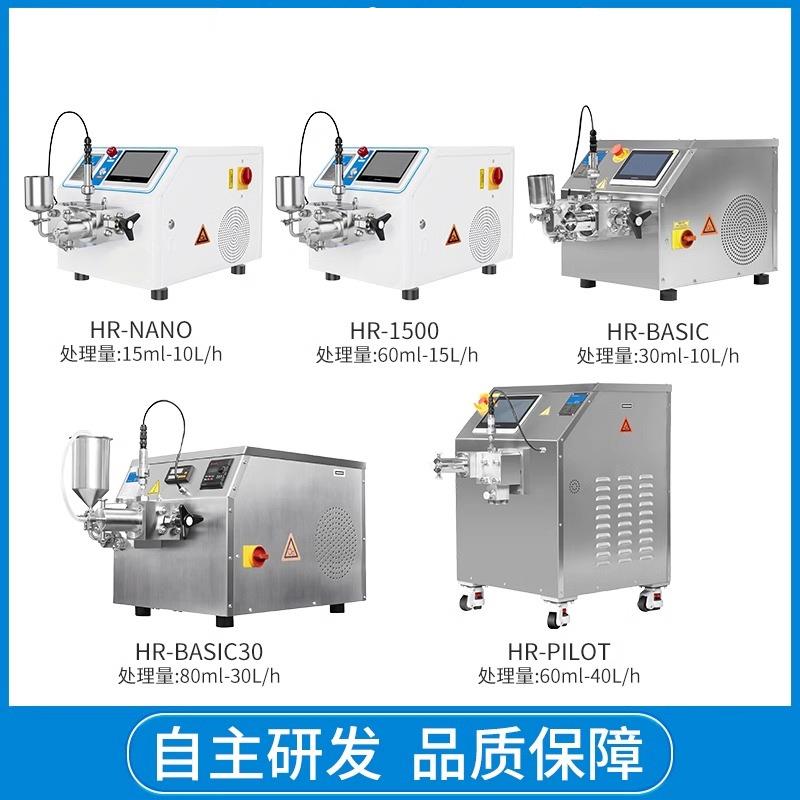 HR-NANO
处理量:15ml-10L/h

HR-1500
处理量:60ml-15L/h

HR-BASIC
处理量:30ml-10L/h

HR-BASIC30
处理量:80ml-30L/h

HR-PILOT
处理量:60ml-40L/h

自主研发 品质保障