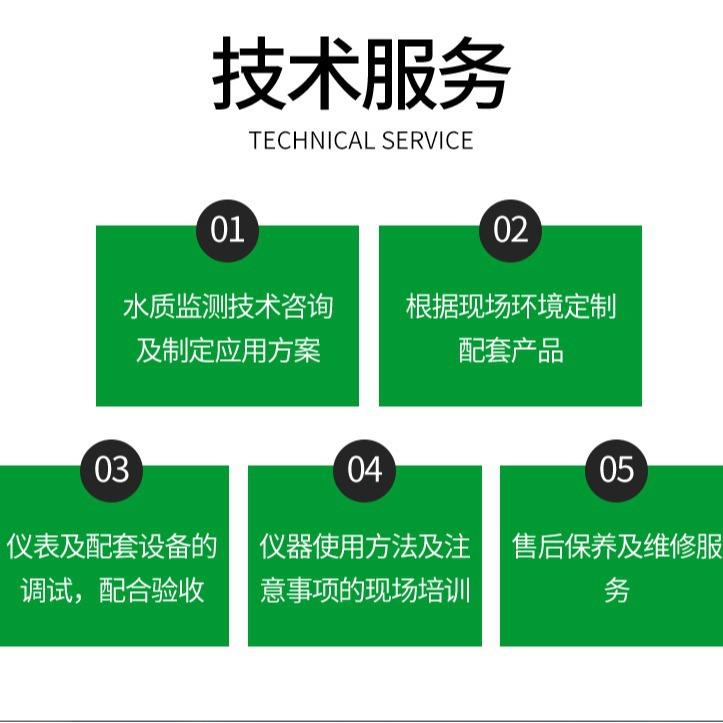 技术服务

TECHNICAL SERVICE

01

水质监测技术咨询及制定应用方案

02

根据现场环境定制配套产品

03

仪表及配套设备的调试，配合验收

04

仪器使用方法及注意事项的现场培训

05

售后保养及维修服务