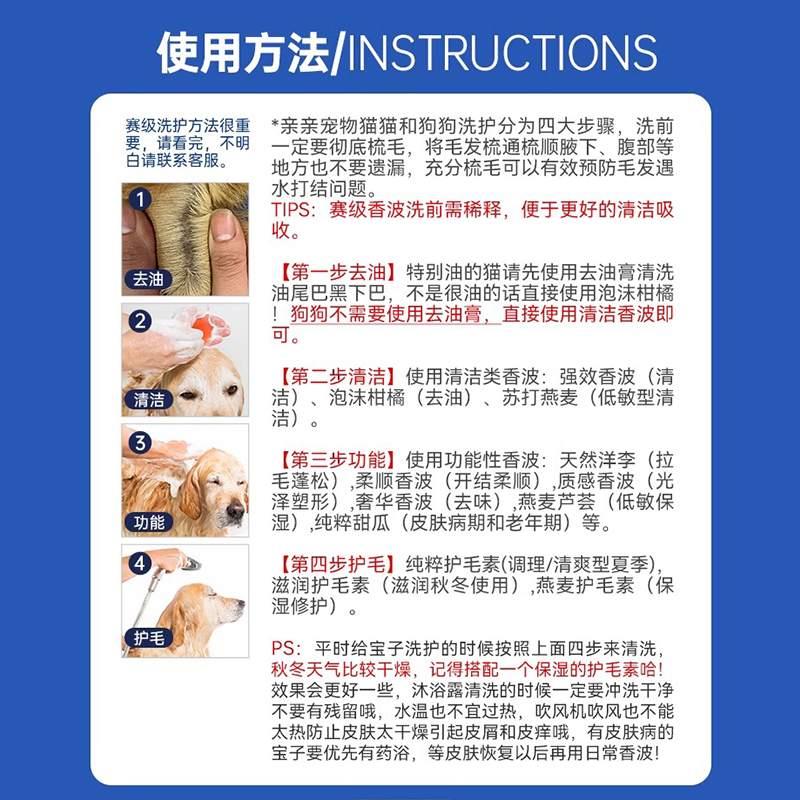 使用方法/INSTRUCTIONS

赛级洗护方法很重要，请看完，不明白请联系客服。

1
去油

2
清洁

3
功能

4
护毛

*亲亲宠物猫猫和狗狗洗护分为四大步骤，洗前一定要彻底梳毛，将毛发梳通梳顺腋下、腹部等地方也不要遗漏，充分梳毛可以有效预防毛发遇水打结问题。
TIPS：赛级香波洗前需稀释，便于更好的清洁吸收。

【第一步去油】特别油的猫请先使用去油膏清洗油尾巴黑下巴，不是很油的话直接使用泡沫柑橘！狗狗不需要使用去油膏，直接使用清洁香波即可。

【第二步清洁】使用清洁类香波：强效香波（清洁）、泡沫柑橘（去油）、苏打燕麦（低敏型清洁）。

【第三步功能】使用功能性香波：天然洋李（拉毛蓬松），柔顺香波（开结柔顺），质感香波（光泽塑形），奢华香波（去味），燕麦芦荟（低敏保湿），纯粹甜瓜（皮肤病期和老年期）等。

【第四步护毛】纯粹护毛素(调理/清爽型夏季)，滋润护毛素（滋润秋冬使用），燕麦护毛素（保湿修护）。

PS：平时给宝子洗护的时候按照上面四步来清洗，秋冬天气比较干燥，记得搭配一个保湿的护毛素哈！效果会更好一些，沐浴露清洗的时候一定要冲洗干净不要有残留哦，水温也不宜过热，吹风机吹风也不能太热防止皮肤太干燥引起皮屑和皮痒哦，有皮肤病的宝子要优先有药浴，等皮肤恢复以后再用日常香波！