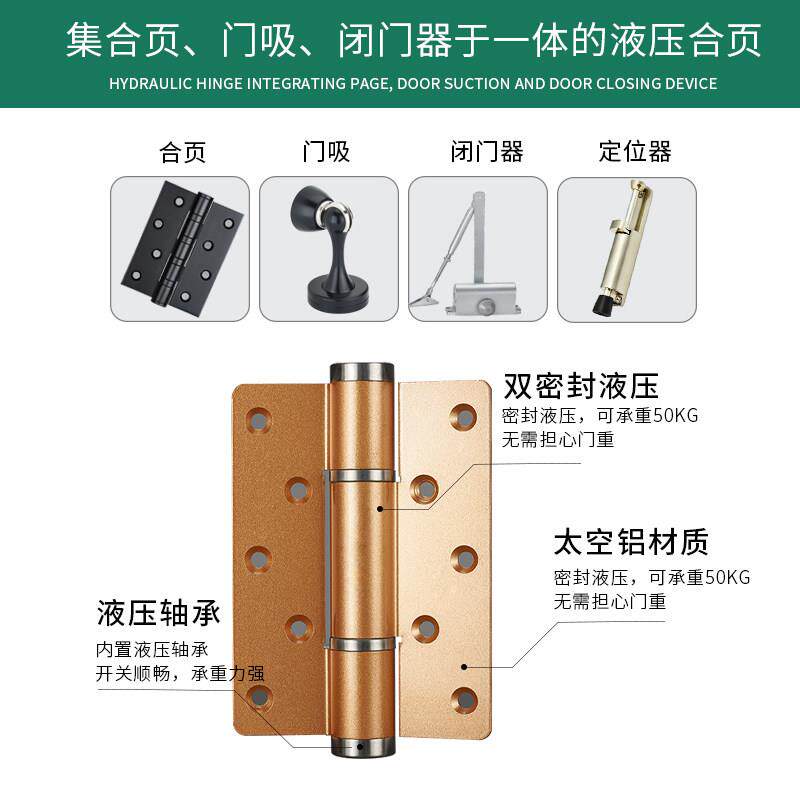 集合页、门吸、闭门器于一体的液压合页

HYDRAULIC HINGE INTEGRATING PAGE, DOOR SUCTION AND DOOR CLOSING DEVICE

合页

门吸

闭门器

定位器

双密封液压

密封液压，可承重50KG
无需担心门重

太空铝材质

密封液压，可承重50KG
无需担心门重

液压轴承

内置液压轴承
开关顺畅，承重力强