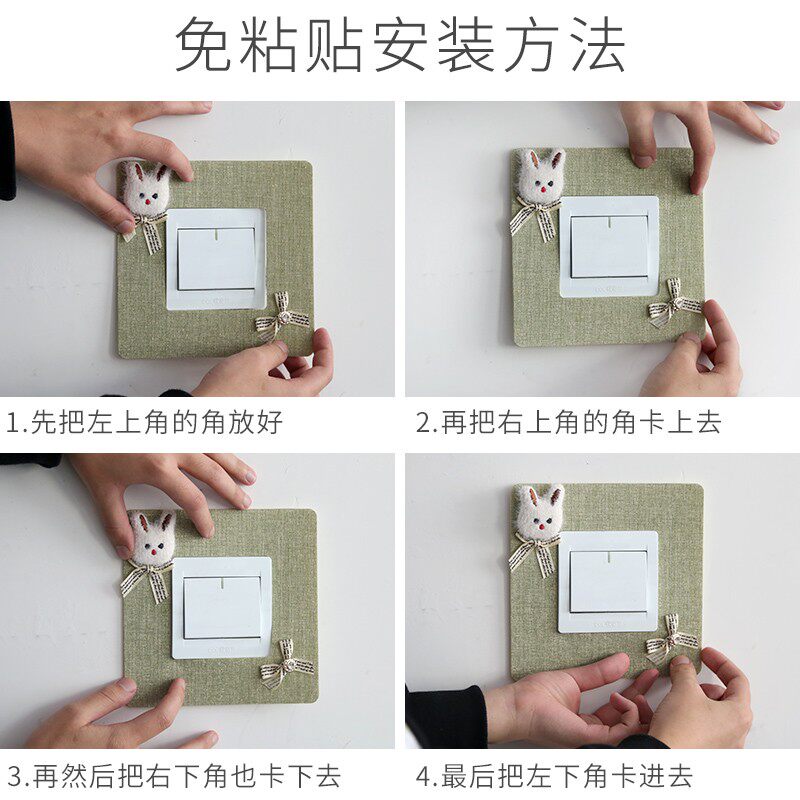 免粘贴安装方法

1.先把左上角的角放好

2.再把右上角的角卡上去

3.再然后把右下角也卡下去

4.最后把左下角卡进去