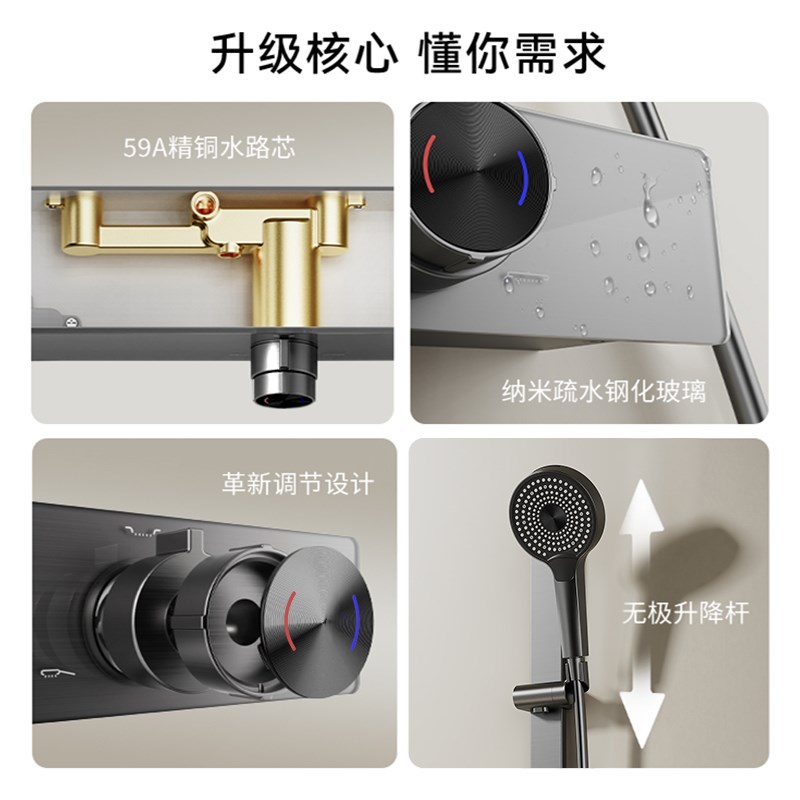 升级核心 懂你需求

59A精铜水路芯

纳米疏水钢化玻璃

革新调节设计

无极升降杆