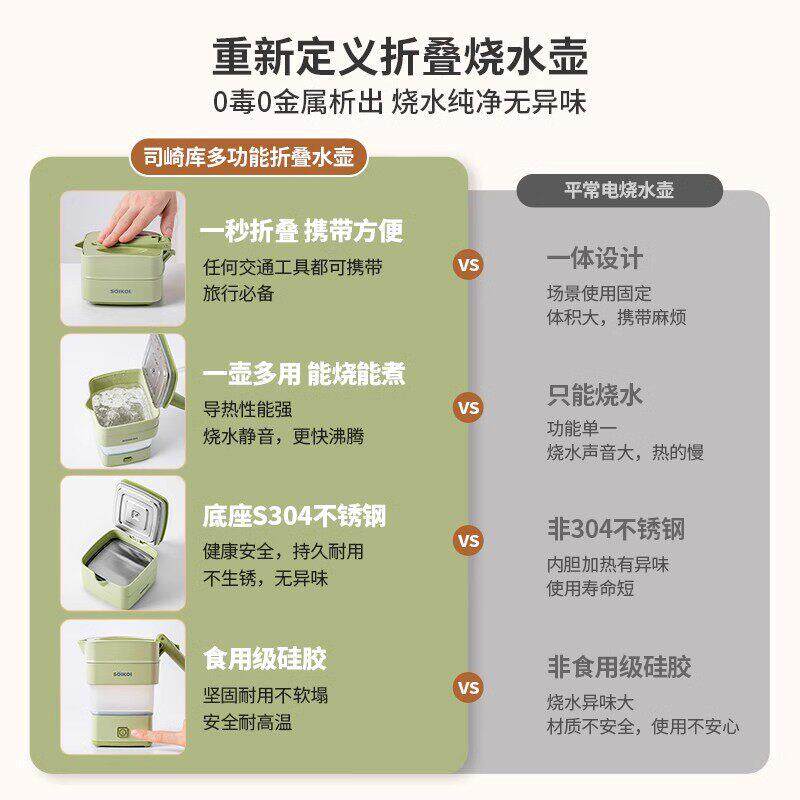 重新定义折叠烧水壶
0毒0金属析出 烧水纯净无异味

司崎库多功能折叠水壶

SOIKOI

一秒折叠 携带方便
任何交通工具都可携带
旅行必备

一壶多用 能烧能煮
导热性能强
烧水静音，更快沸腾

底座S304不锈钢
健康安全，持久耐用
不生锈，无异味

SOIKOI

食用级硅胶
坚固耐用不软塌
安全耐高温

VS

VS

VS

VS

平常电烧水壶

一体设计
场景使用固定
体积大，携带麻烦

只能烧水
功能单一
烧水声音大，热的慢

非304不锈钢
内胆加热有异味
使用寿命短

非食用级硅胶
烧水异味大
材质不安全，使用不安心