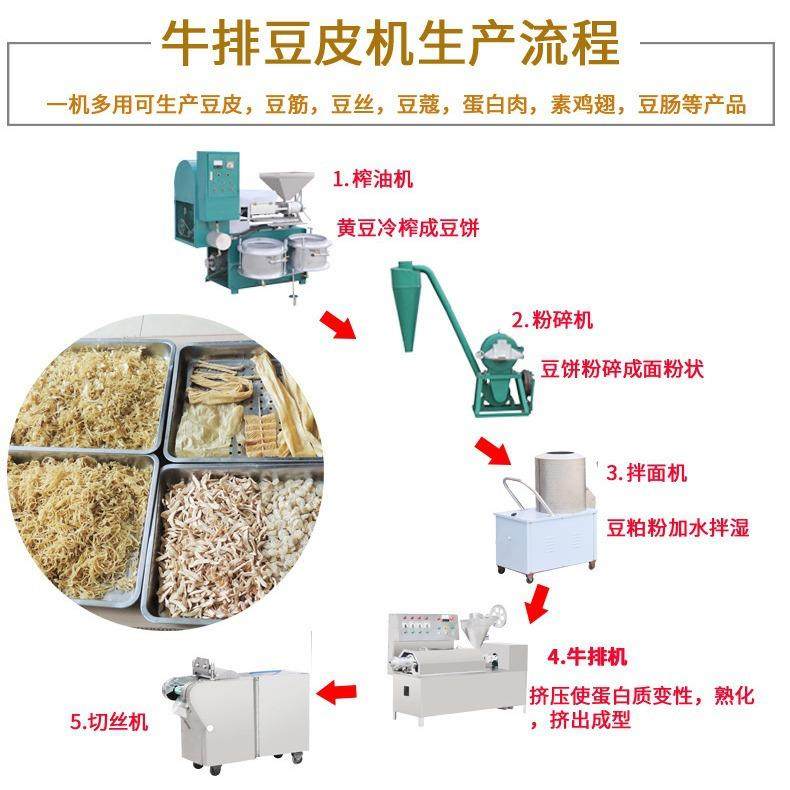 牛排豆皮机生产流程

一机多用可生产豆皮，豆筋，豆丝，豆蔻，蛋白肉，素鸡翅，豆肠等产品

1.榨油机

黄豆冷榨成豆饼

2.粉碎机

豆饼粉碎成面粉状

3.拌面机

豆粕粉加水拌湿

4.牛排机

挤压使蛋白质变性，熟化，挤出成型

5.切丝机