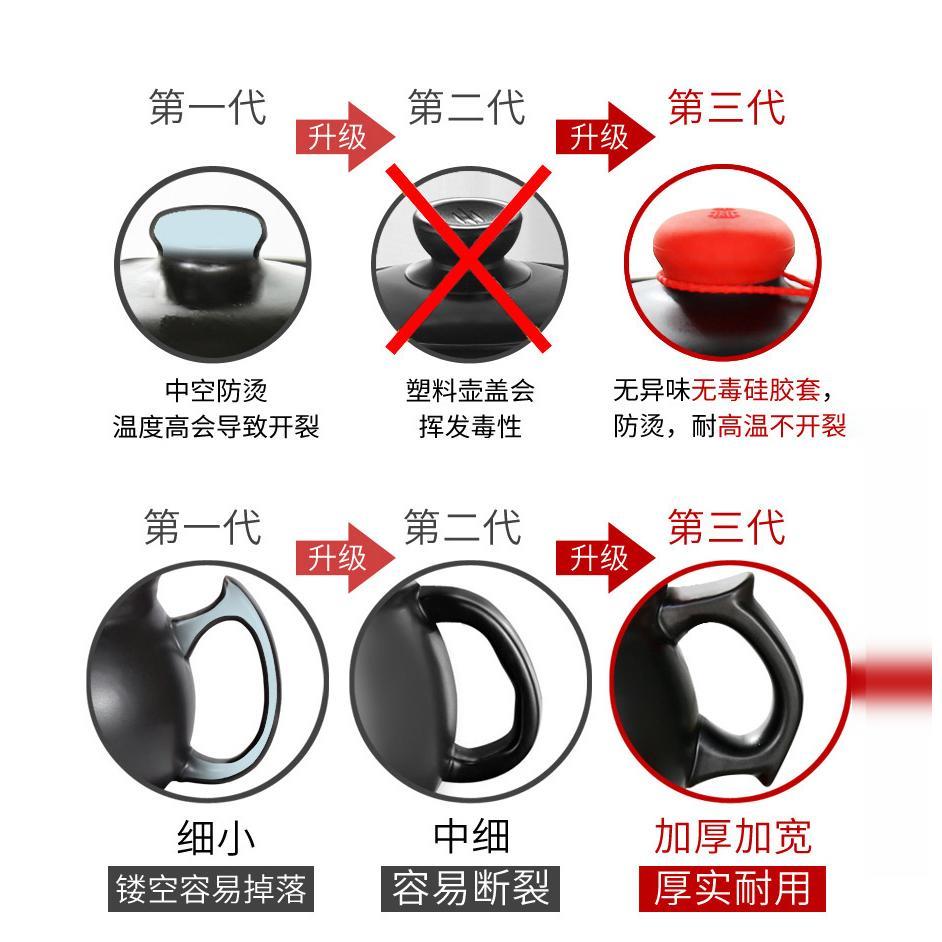 第一代 升级 第二代 升级 第三代

中空防烫
温度高会导致开裂

塑料壶盖会
挥发毒性

无异味无毒硅胶套，
防烫，耐高温不开裂

第一代 升级 第二代 升级 第三代

细小
镂空容易掉落

中细
容易断裂

加厚加宽
厚实耐用