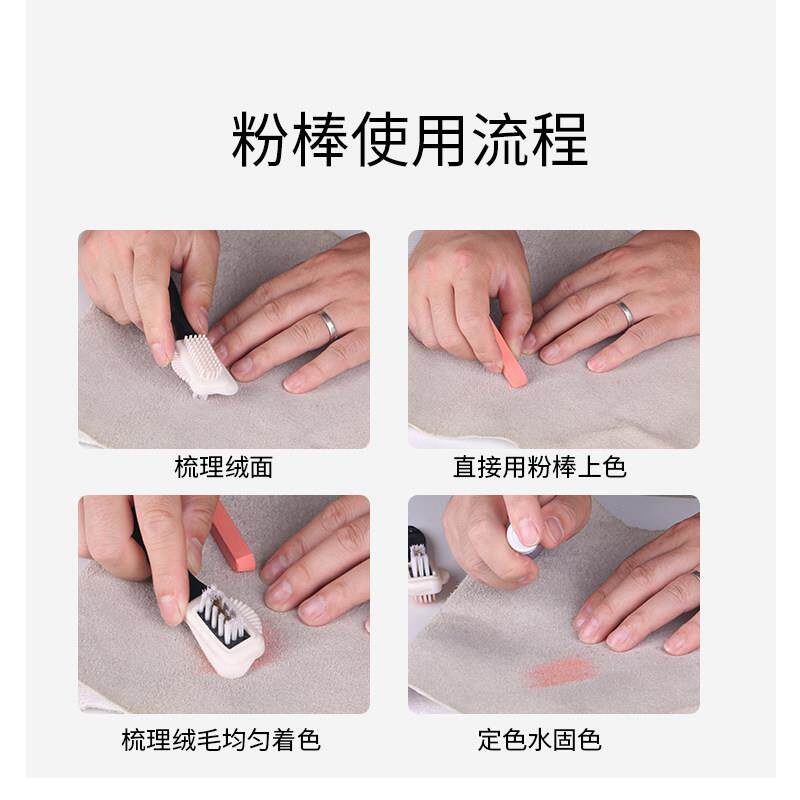 粉棒使用流程

梳理绒面

直接用粉棒上色

梳理绒毛均匀着色

定色水固色