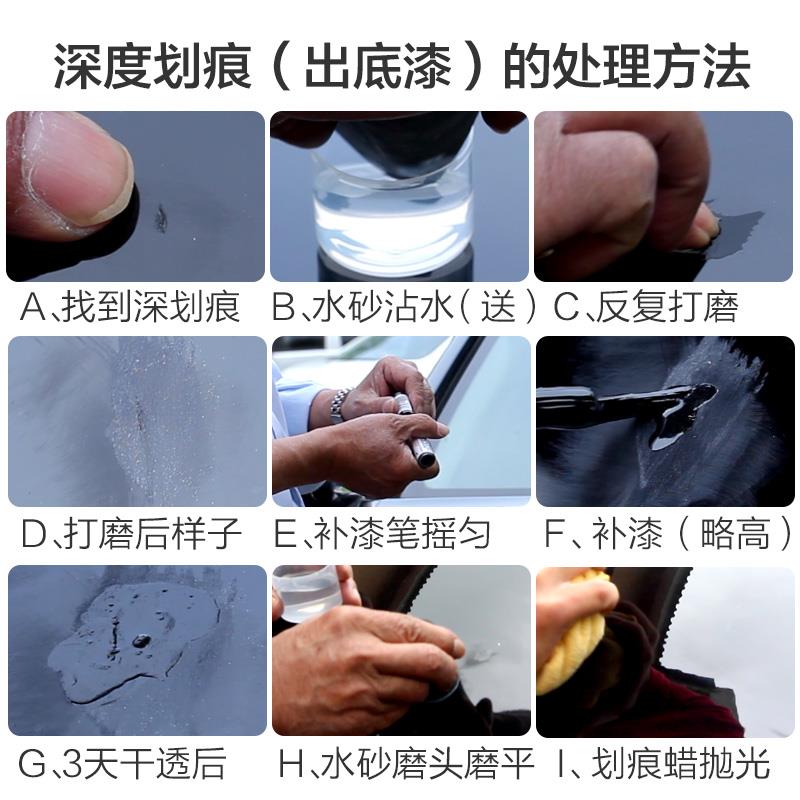 深度划痕（出底漆）的处理方法

A、找到深划痕

B、水砂沾水（送）

C、反复打磨

D、打磨后样子

E、补漆笔摇匀

F、补漆（略高）

G、3天干透后

H、水砂磨头磨平

I、划痕蜡抛光