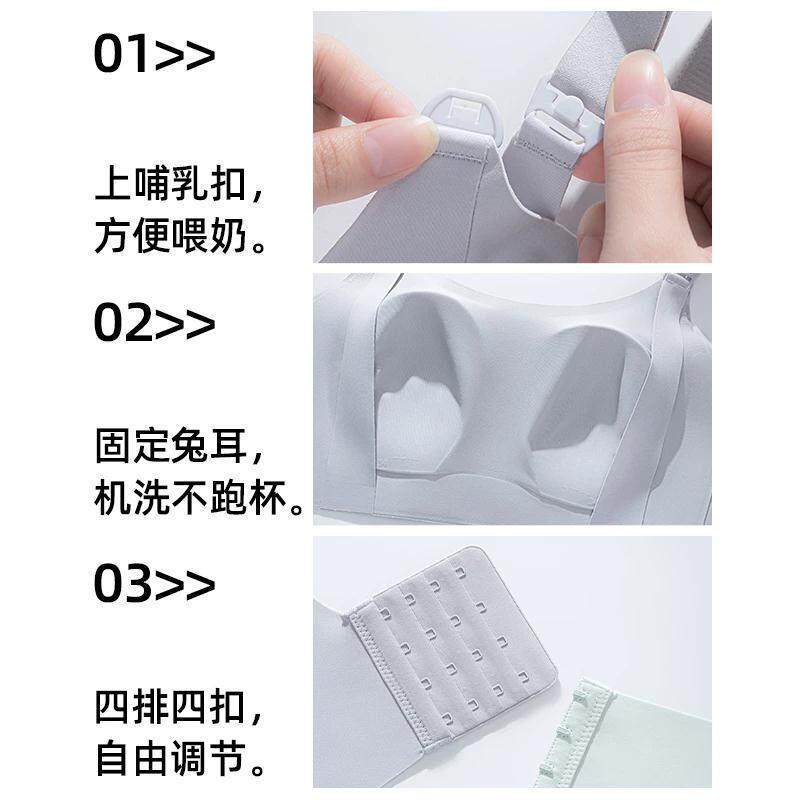 01>>

上哺乳扣，
方便喂奶。

02>>

固定兔耳，
机洗不跑杯。

03>>

四排四扣，
自由调节。