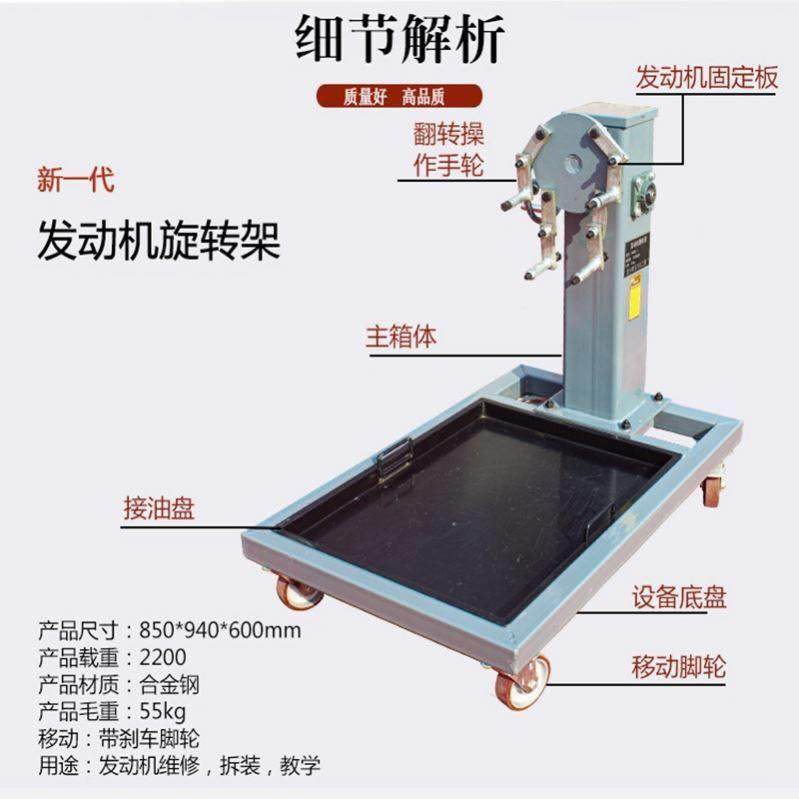 细节解析

质量好 高品质

发动机固定板

翻转操作手轮

新一代

发动机旋转架

主箱体

接油盘

设备底盘

移动脚轮

产品尺寸：850*940*600mm
产品载重：2200
产品材质：合金钢
产品毛重：55kg
移动：带刹车脚轮
用途：发动机维修，拆装，教学