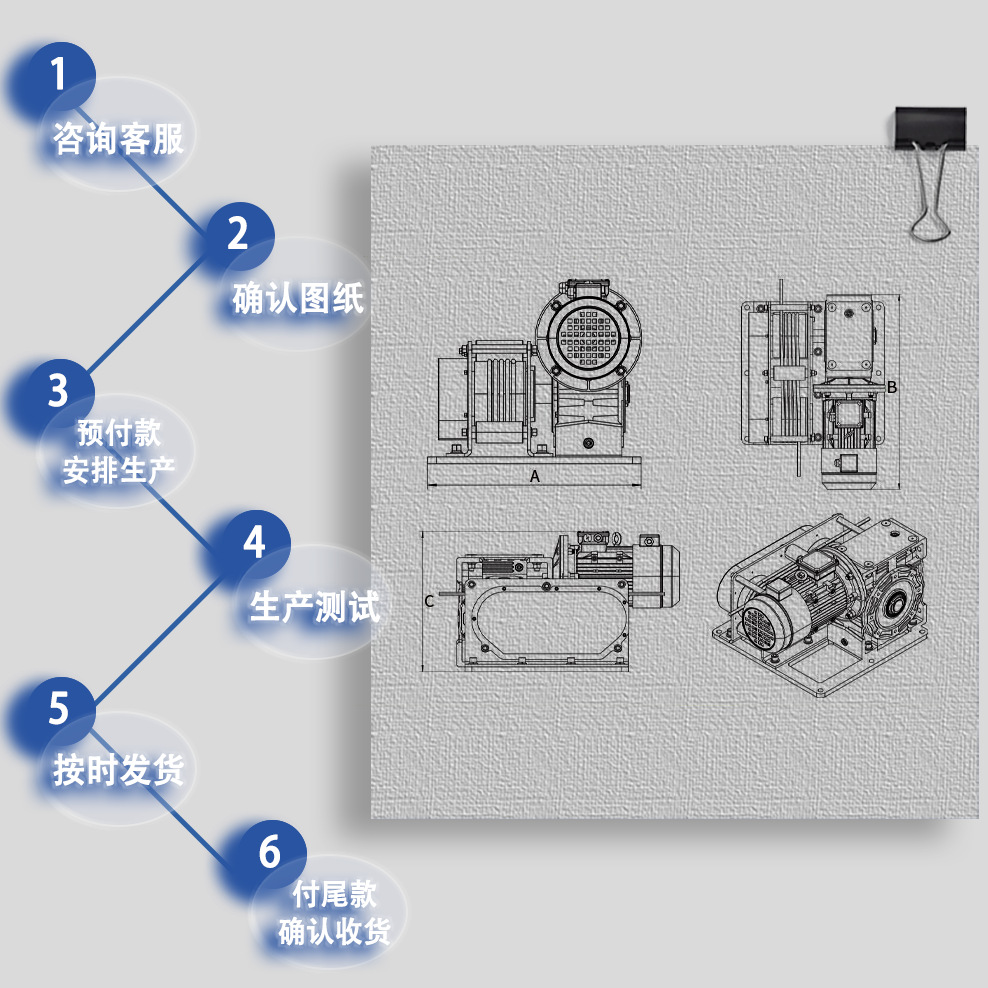 1
咨询客服

2
确认图纸

3
预付款
安排生产

4
生产测试

5
按时发货

6
付尾款
确认收货

A

B

C