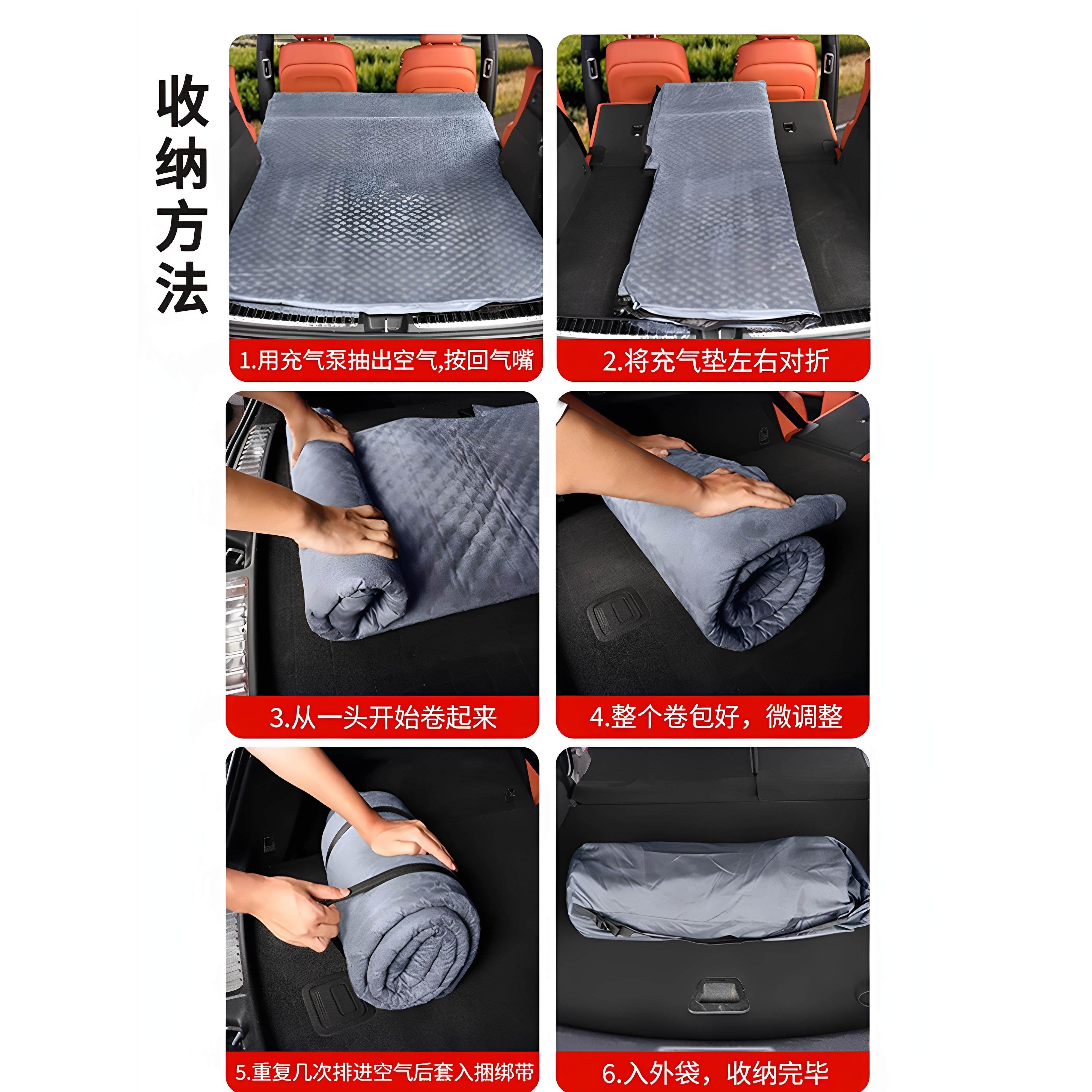 收纳方法

1.用充气泵抽出空气,按回气嘴

2.将充气垫左右对折

3.从一头开始卷起来

4.整个卷包好，微调整

5.重复几次排进空气后套入捆绑带

6.入外袋，收纳完毕