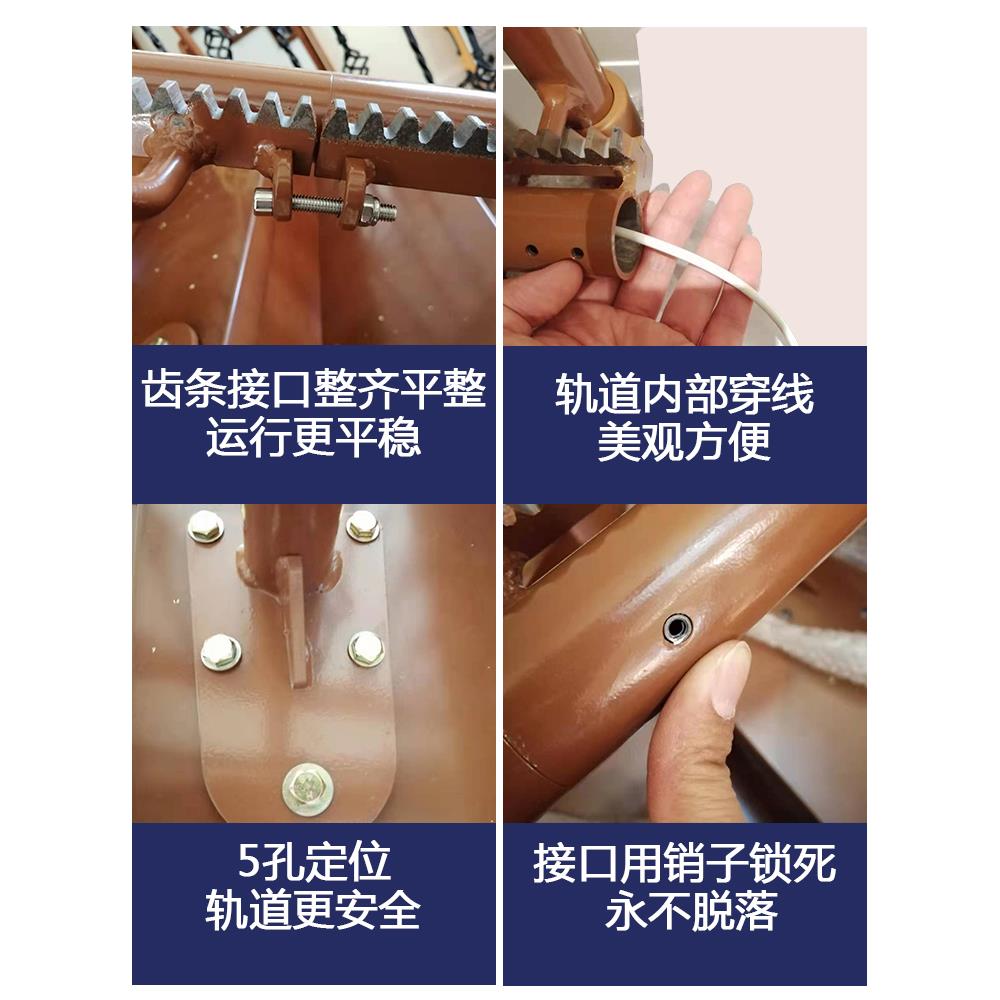 齿条接口整齐平整
运行更平稳

轨道内部穿线
美观方便

5孔定位
轨道更安全

接口用销子锁死
永不脱落