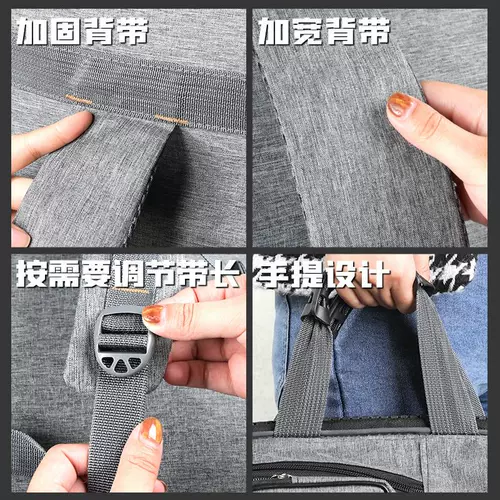 加固背带

加宽背带

按需要调节带长

手提设计