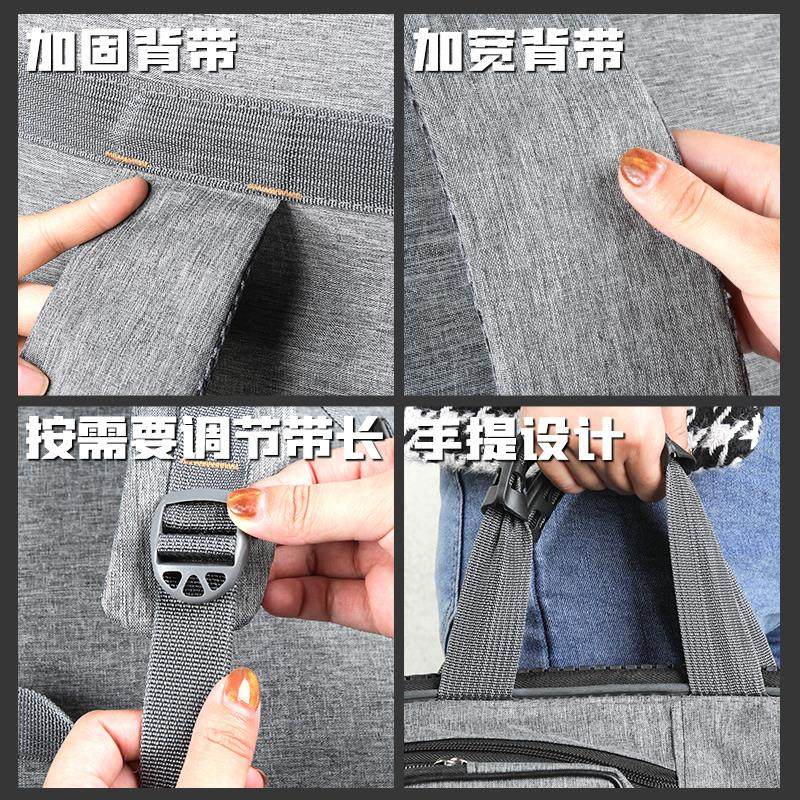 加固背带

加宽背带

按需要调节带长

手提设计