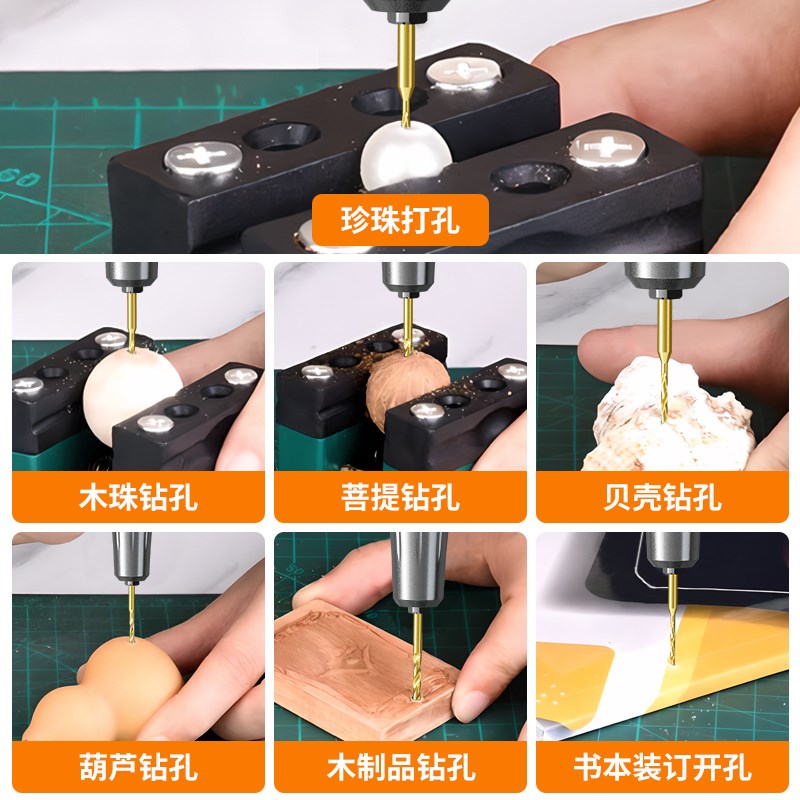 珍珠打孔

木珠钻孔

菩提钻孔

贝壳钻孔

葫芦钻孔

木制品钻孔

书本装订开孔