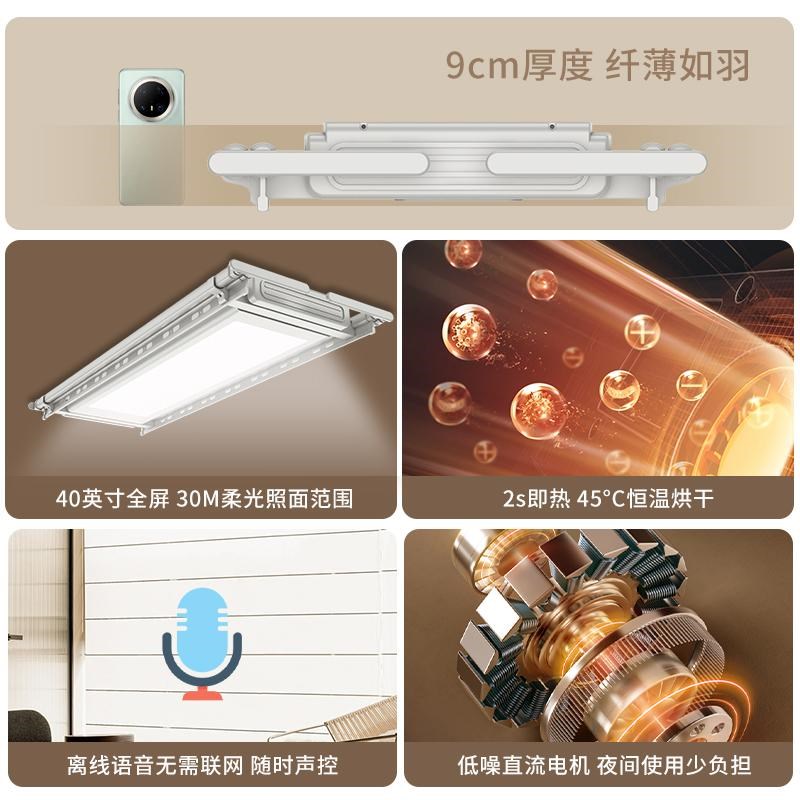 9cm厚度 纤薄如羽

40英寸全屏 30M柔光照面范围

2s即热 45°C恒温烘干

离线语音无需联网 随时声控

低噪直流电机 夜间使用少负担