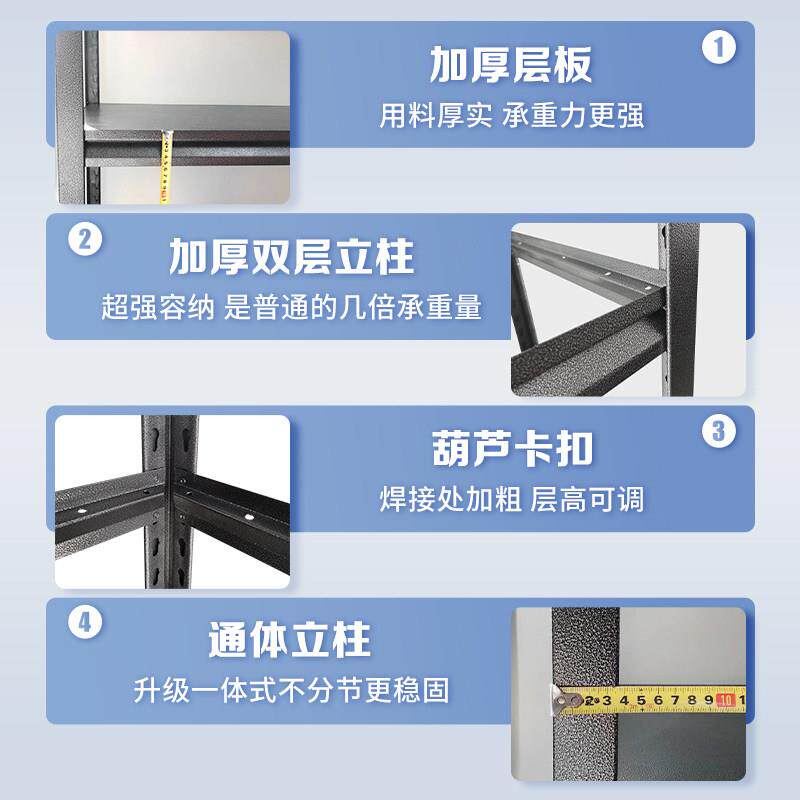 1
加厚层板
用料厚实 承重力更强

2
加厚双层立柱
超强容纳 是普通的几倍承重量

3
葫芦卡扣
焊接处加粗 层高可调

4
通体立柱
升级一体式不分节更稳固

2 3 4 5 6 7 8 9 10 1