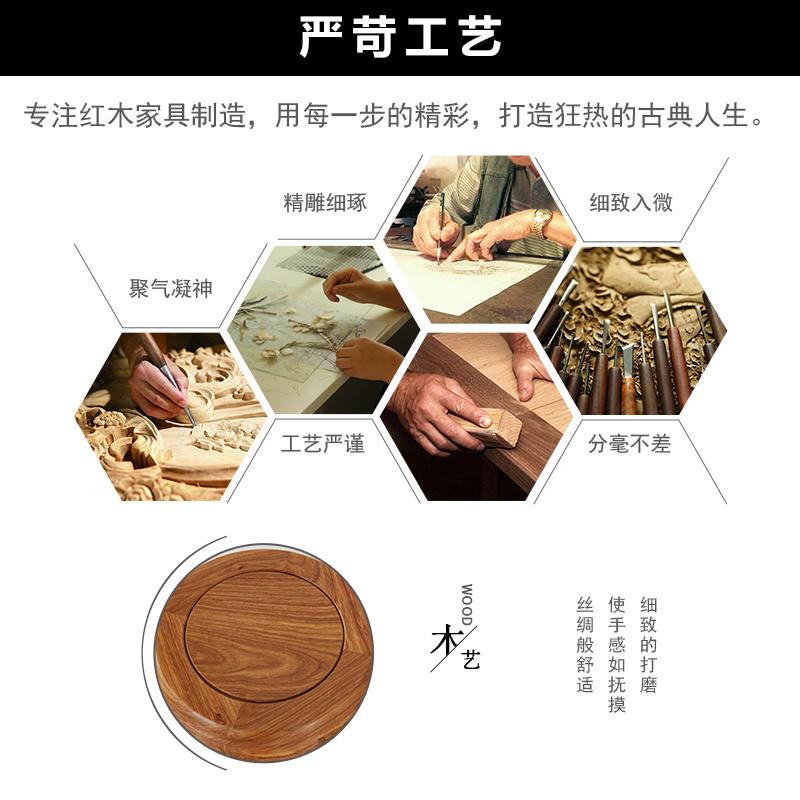 严苛工艺

专注红木家具制造，用每一步的精彩，打造狂热的古典人生。

精雕细琢

细致入微

聚气凝神

工艺严谨

分毫不差

WOOD
木艺

细致的打磨
使手感如抚摸
丝绸般舒适