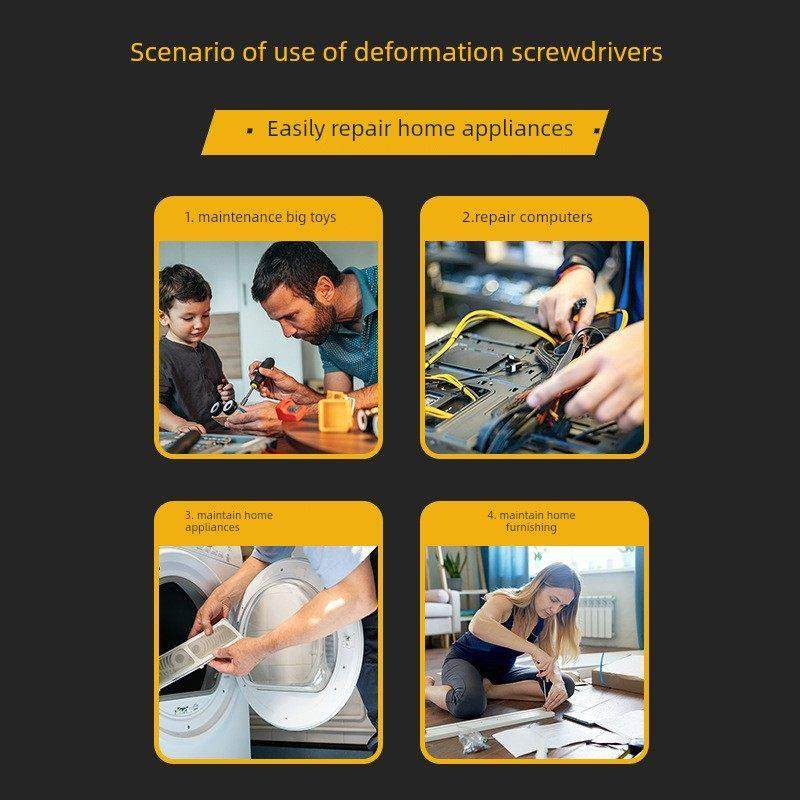 Scenario of use of deformation screwdrivers

Easily repair home appliances

1. maintenance big toys

2.repair computers

3. maintain home appliances

4. maintain home furnishing