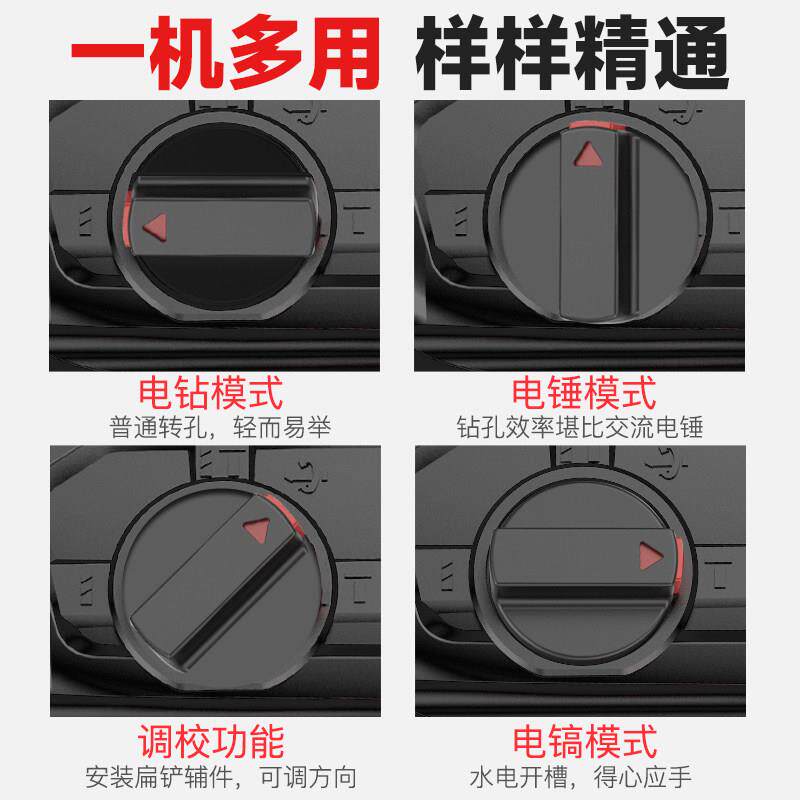 一机多用 样样精通

电钻模式
普通转孔，轻而易举

电锤模式
钻孔效率堪比交流电锤

调校功能
安装扁铲辅件，可调方向

电镐模式
水电开槽，得心应手