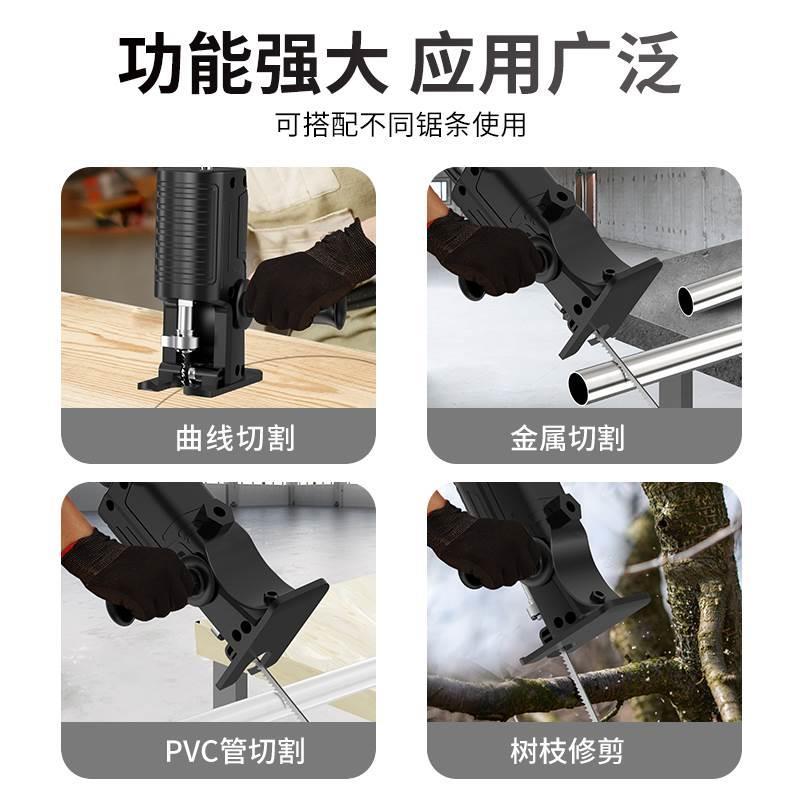 功能强大 应用广泛

可搭配不同锯条使用

曲线切割

金属切割

PVC管切割

树枝修剪