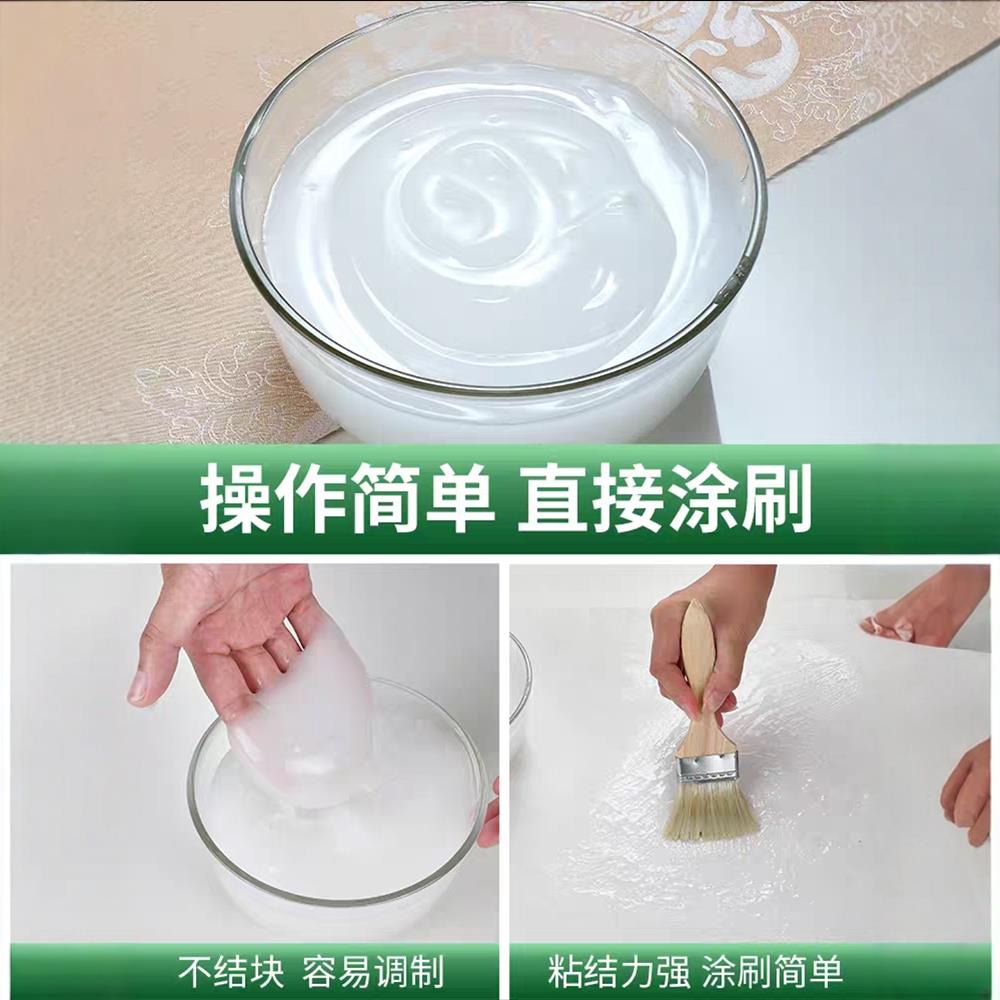 操作简单 直接涂刷

不结块 容易调制

粘结力强 涂刷简单