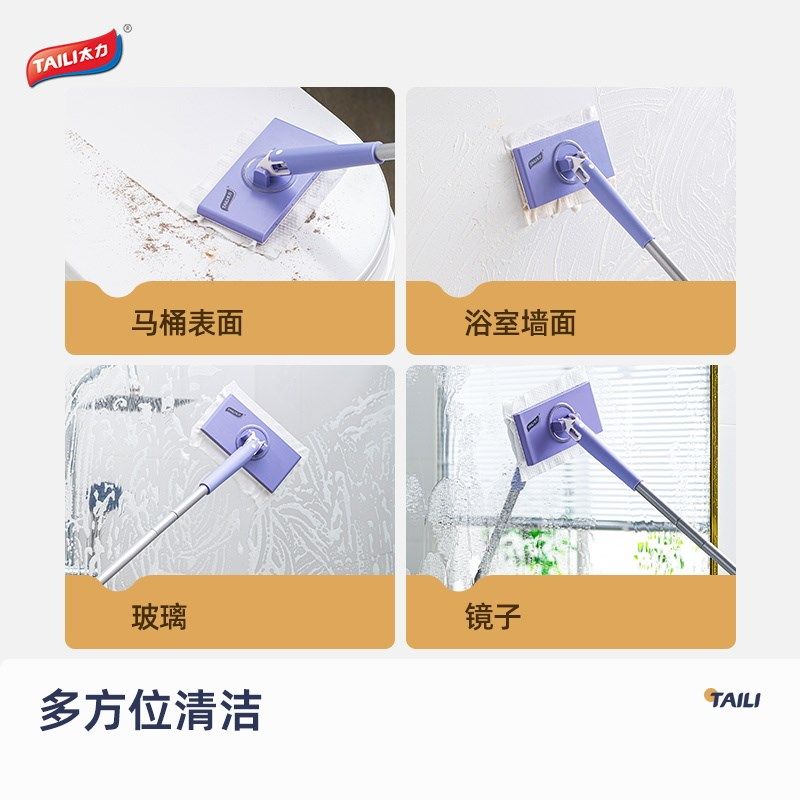 TAILI太力®

马桶表面

浴室墙面

玻璃

镜子

多方位清洁

TAILI