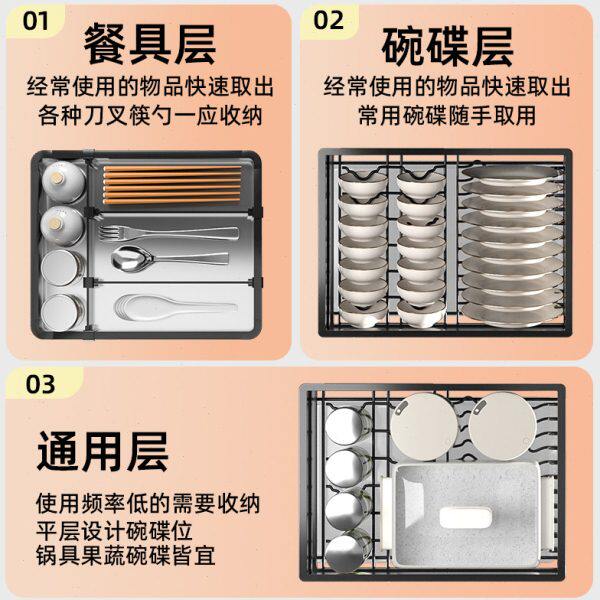 01
餐具层
经常使用的物品快速取出
各种刀叉筷勺一应收纳

02
碗碟层
经常使用的物品快速取出
常用碗碟随手取用

03
通用层
使用频率低的需要收纳
平层设计碗碟位
锅具果蔬碗碟皆宜