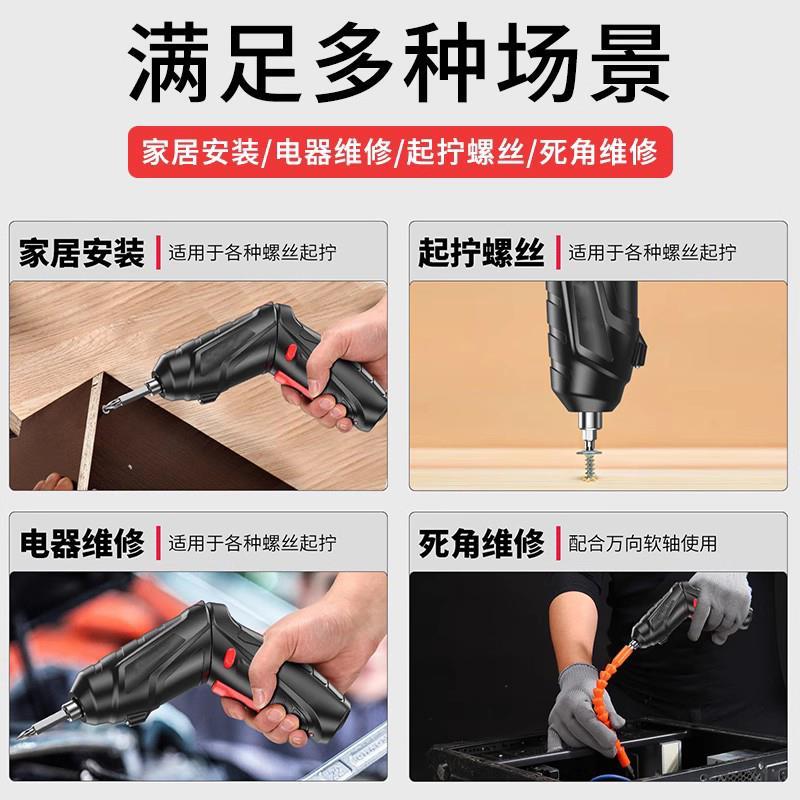 满足多种场景

家居安装/电器维修/起拧螺丝/死角维修

家居安装 适用于各种螺丝起拧

起拧螺丝 适用于各种螺丝起拧

电器维修 适用于各种螺丝起拧

死角维修 配合万向软轴使用