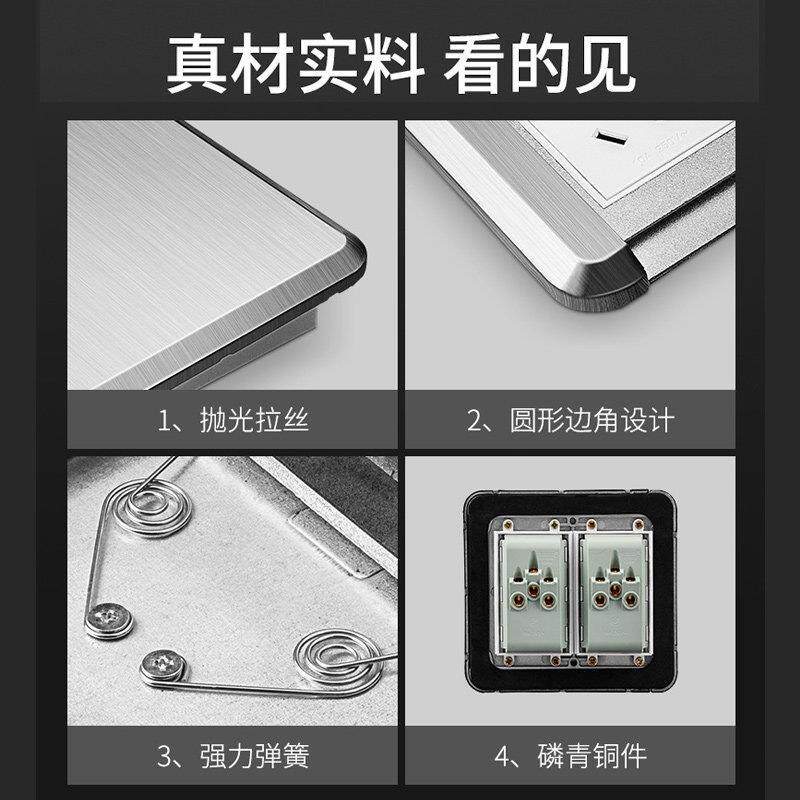 真材实料 看的见

1、抛光拉丝

2、圆形边角设计

3、强力弹簧

4、磷青铜件