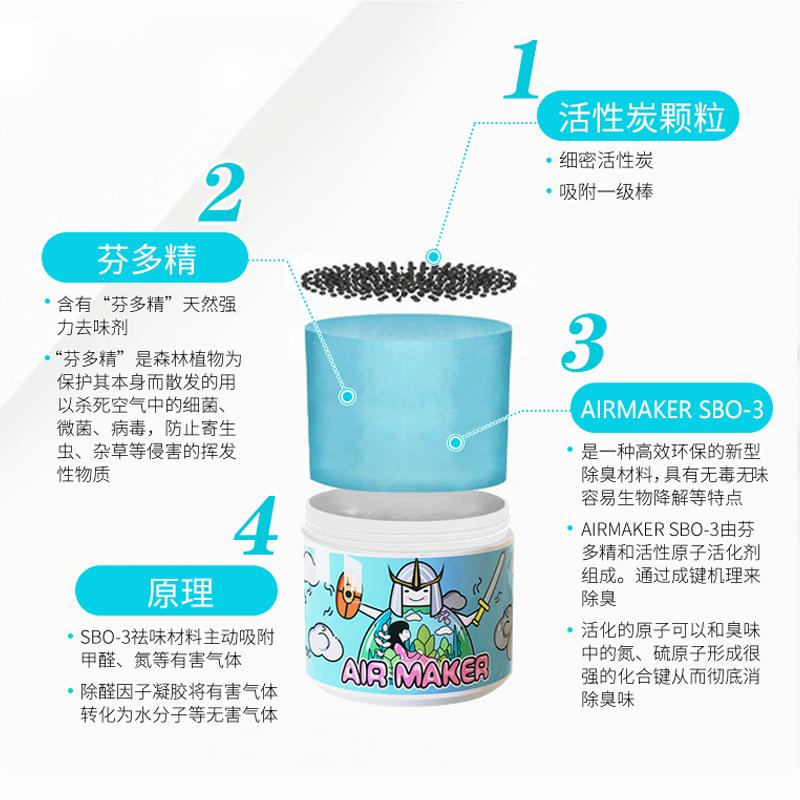 1
活性炭颗粒
• 细密活性炭
• 吸附一级棒

2
芬多精
• 含有“芬多精”天然强力去味剂
• “芬多精”是森林植物为保护其本身而散发的用以杀死空气中的细菌、微菌、病毒，防止寄生虫、杂草等侵害的挥发性物质

3
AIRMAKER SBO-3
• 是一种高效环保的新型除臭材料，具有无毒无味容易生物降解等特点
• AIRMAKER SBO-3由芬多精和活性原子活化剂组成。通过成键机理来除臭
• 活化的原子可以和臭味中的氮、硫原子形成很强的化合键从而彻底消除臭味

4
原理
• SBO-3祛味材料主动吸附甲醛、氮等有害气体
• 除醛因子凝胶将有害气体转化为水分子等无害气体

AIR MAKER